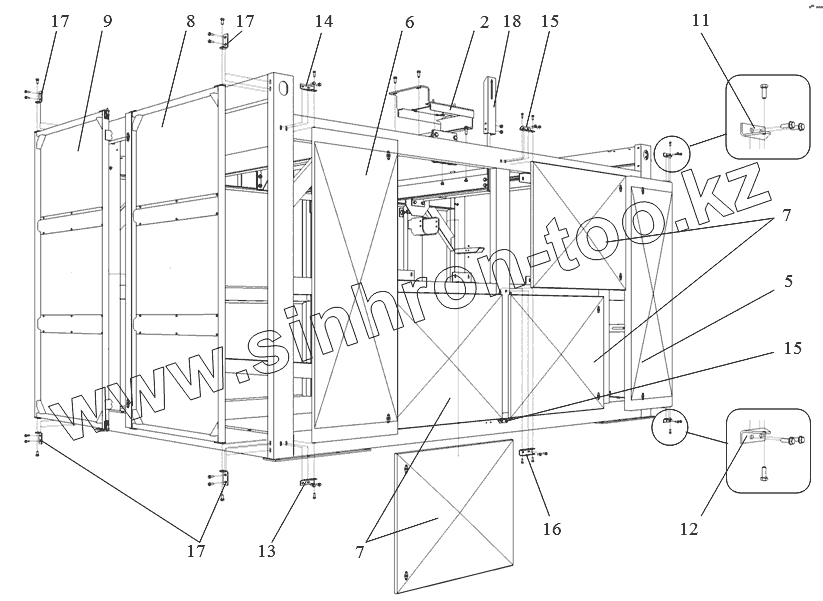 17 9 8 17 14 6 2 18 15 11

7

5

15

www.sinhron-too.kz

17 13 7 16 12