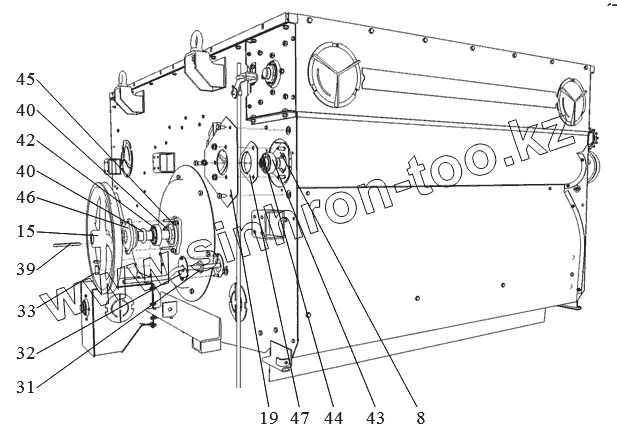 45
40
42
40
46
15
39
33
32
31
19 47 44 43 8
www.sinhron-too.kz