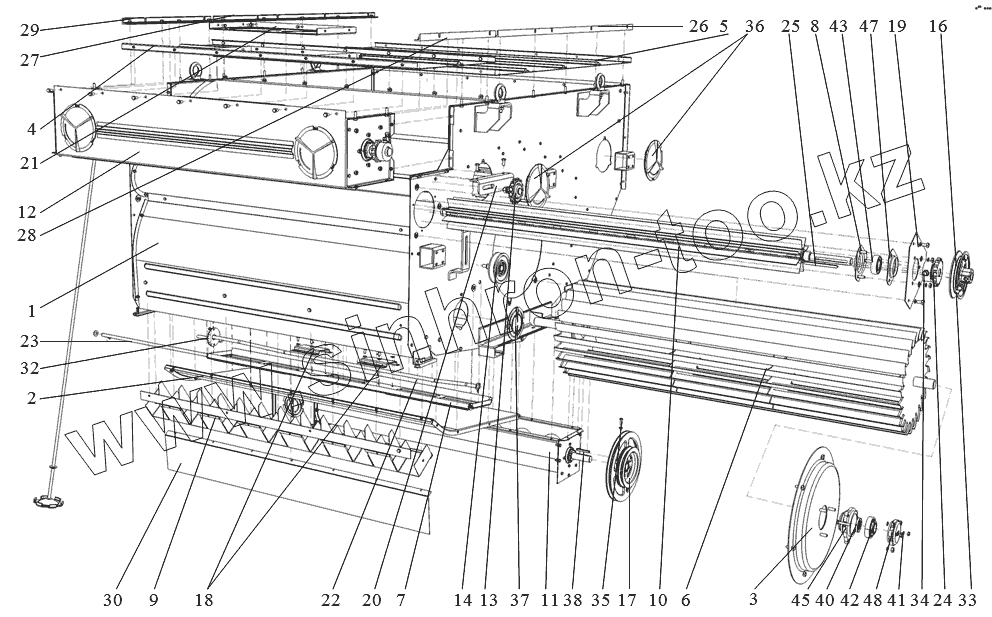 29
27
4
21
12
28
1
23
32
2
26
5
36
25
8
43
47
19
16
www.sinhron-too.kz
30
9
18
22
20
7
14
13
37
11
38
35
17
10
6
3
45
40
42
48
41
34
24
33