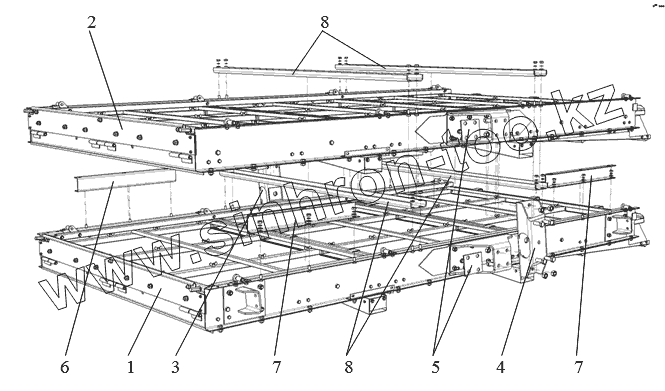 2
8
www.sinhron-too.kz
6
1
3
7
8
5
4
7