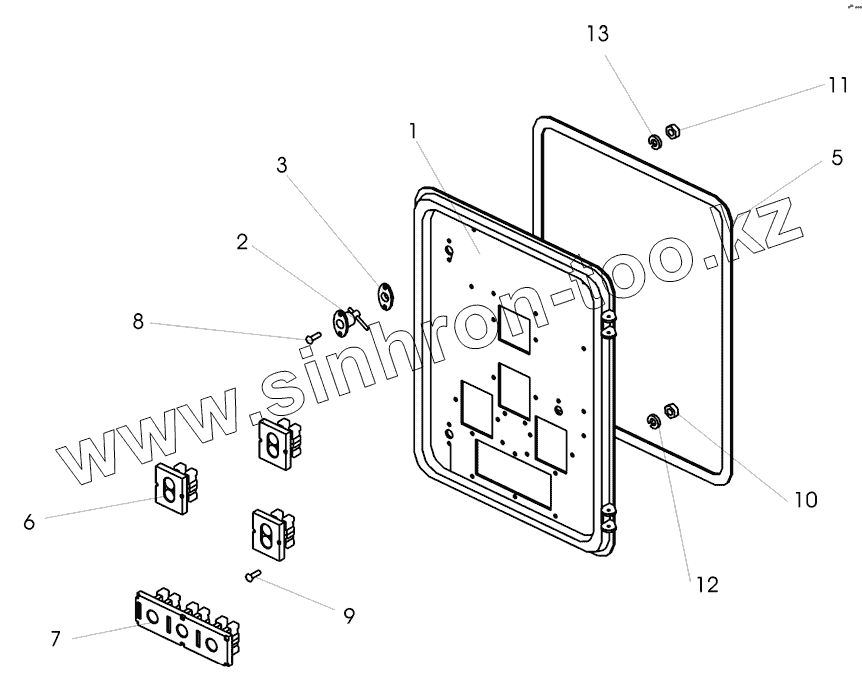 13
11
1
5
3
2
8
www.sinhron-too.kz
6
10
12
9
7