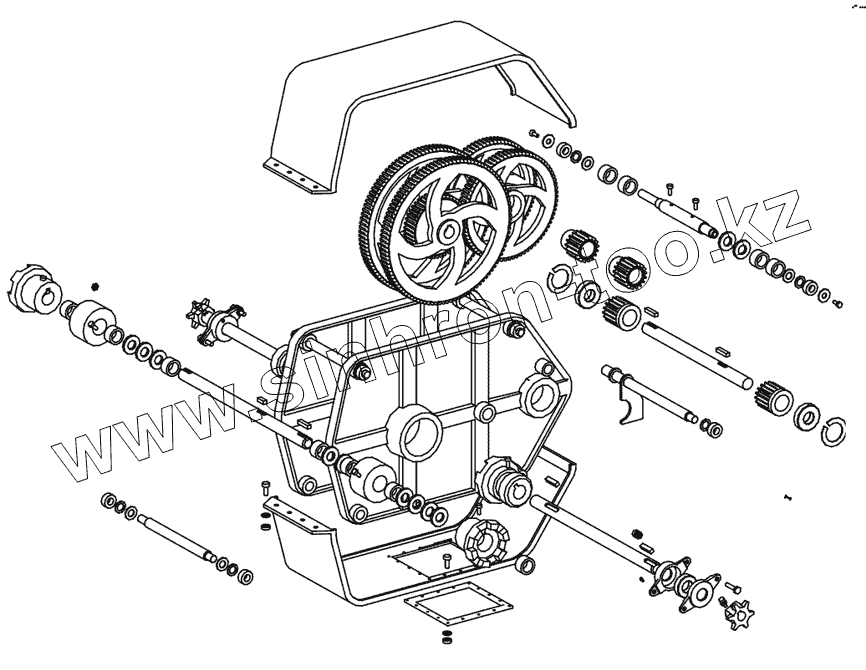 www.sinhron-too.kz