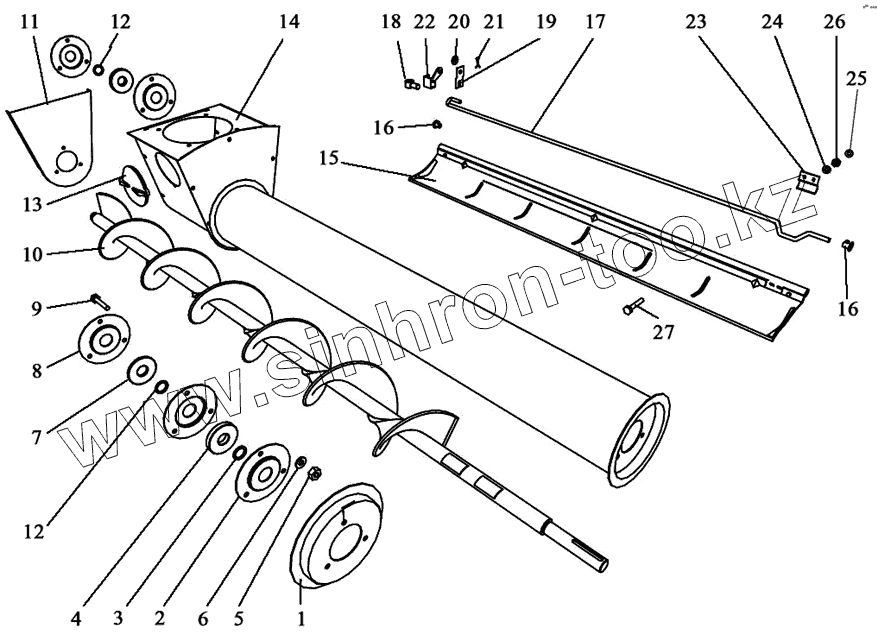 11
12
14
18
22
20
21
19
17
23
24
26
25
16
15
13
10
9
8
7
12
4
3
2
6
5
1
27
16
www.sinhron-too.kz