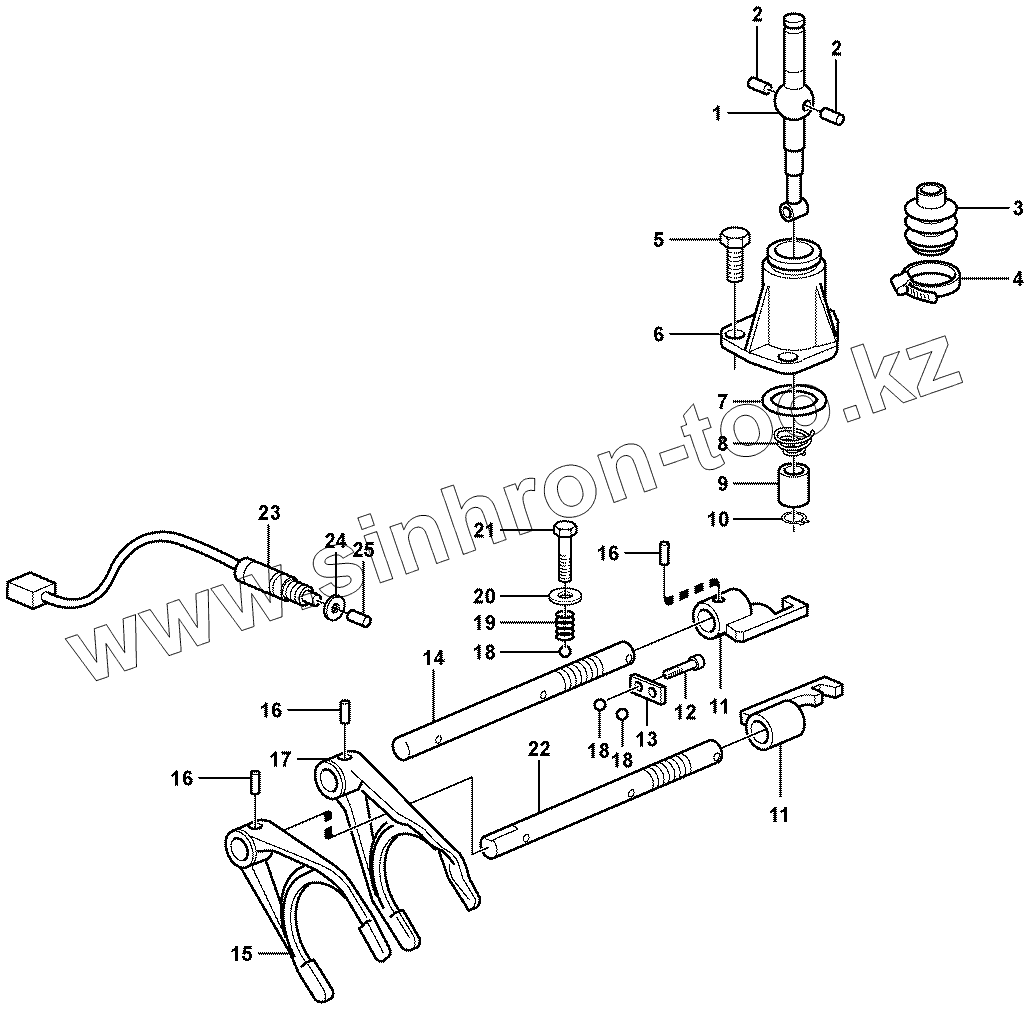 2
2
1
3
5
4
6
7
8
9
10
www.sinhron-top.kz
23
24
25
21
16
20
19
18
14
11
12
13
18
18
16
17
22
16
11
15