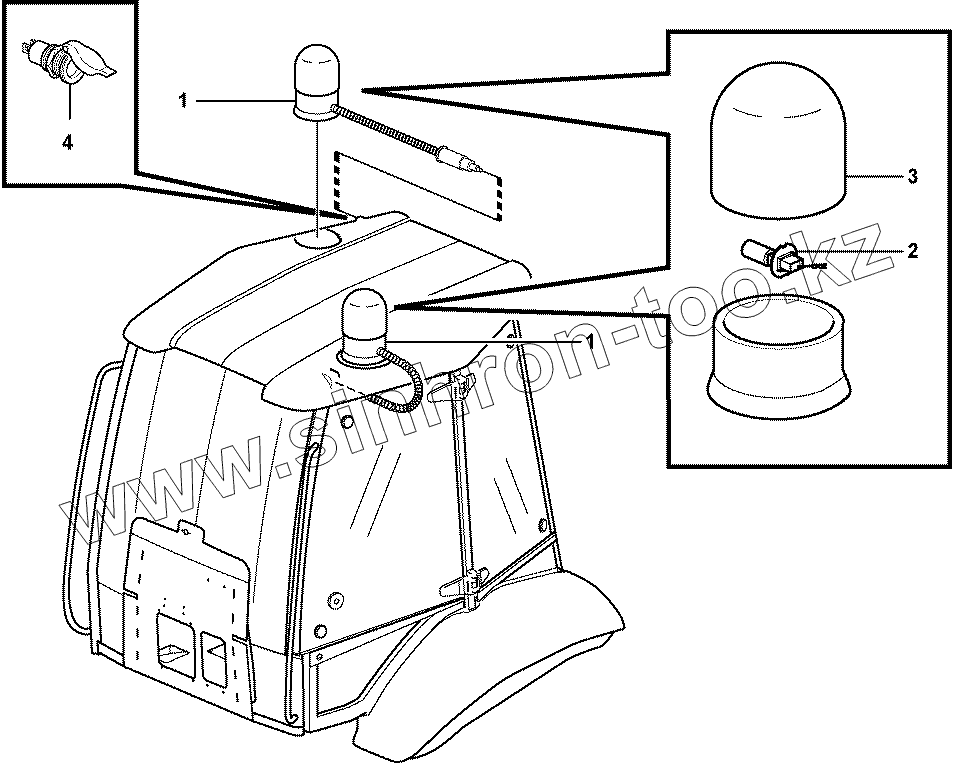 4

1

3

2

1

www.sinhron-too.kz