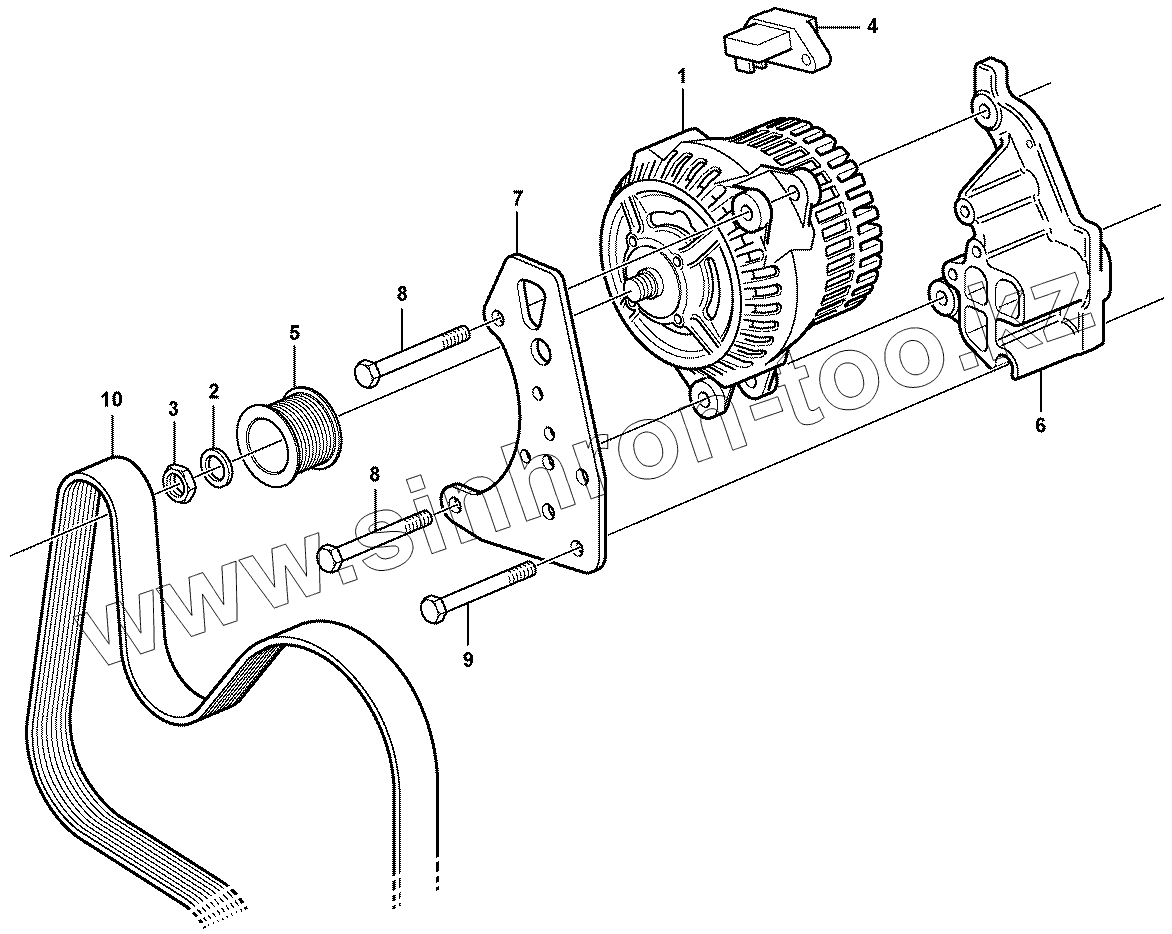 4
1
7
8
5
10
3
2
8
9
6
www.sinhron-too.kz