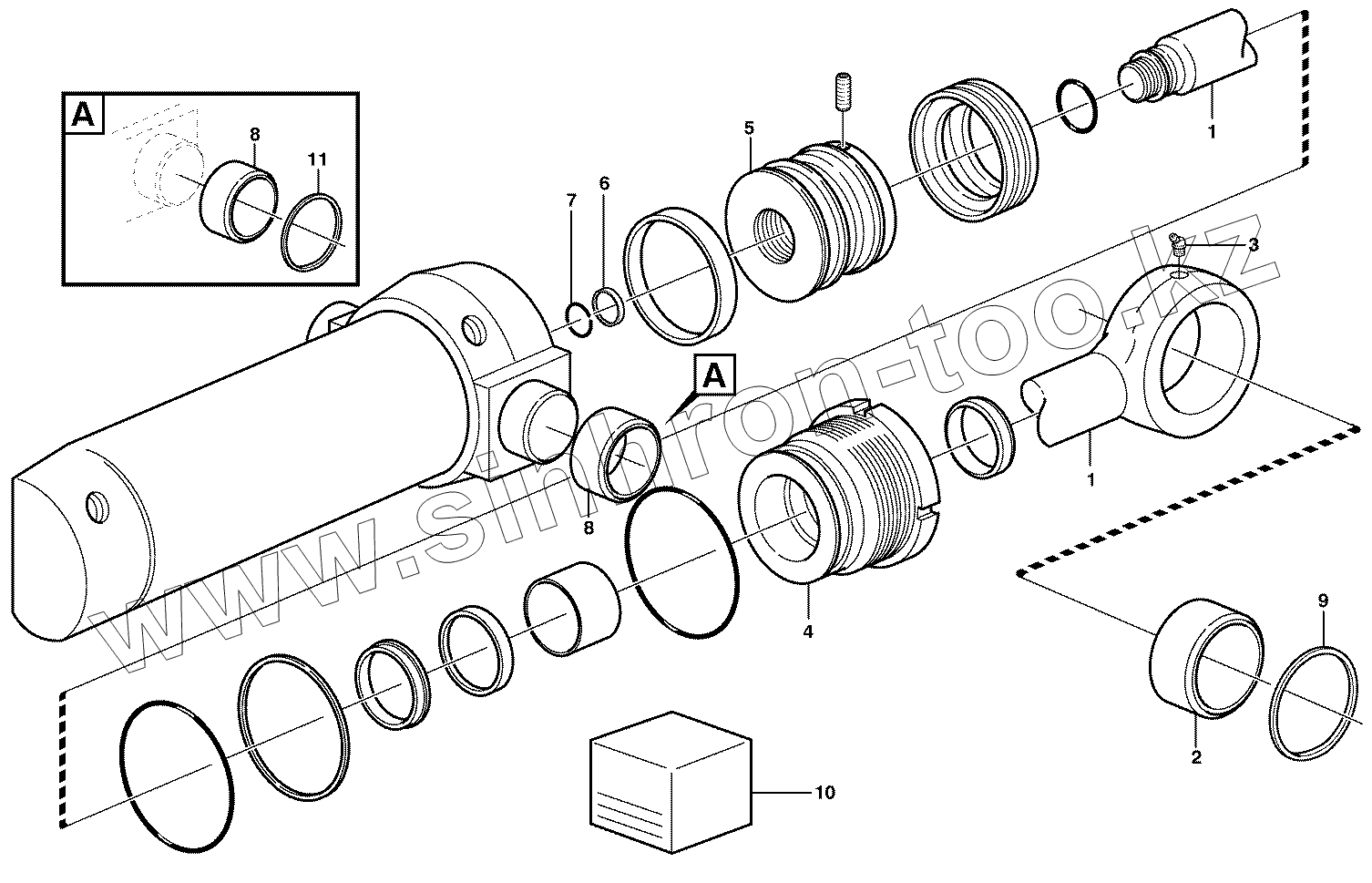 A
8
11
7
6
5
1
3
A
8
1
4
9
2
10
www.sinhron-too.kz