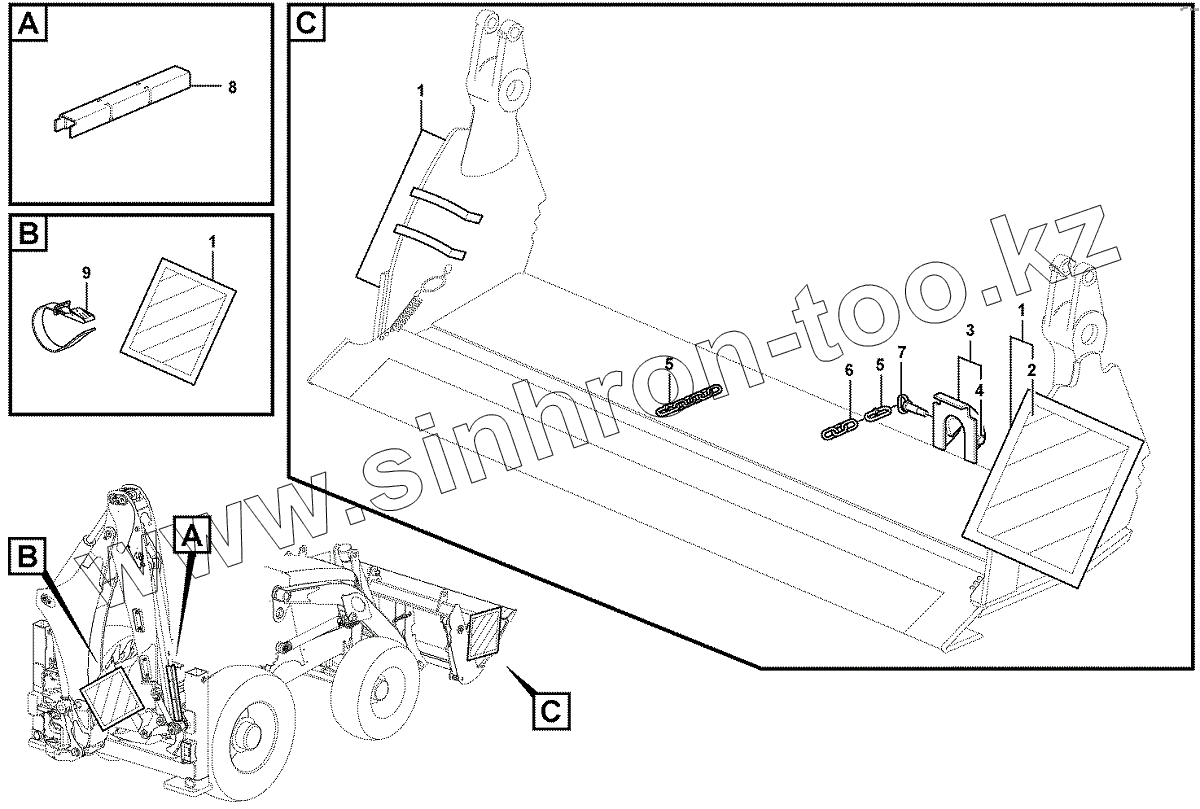 A
8

B
9
1

C
1
5
6
5
7
3
4
1
2

www.sinhron-too.kz

B
A
C