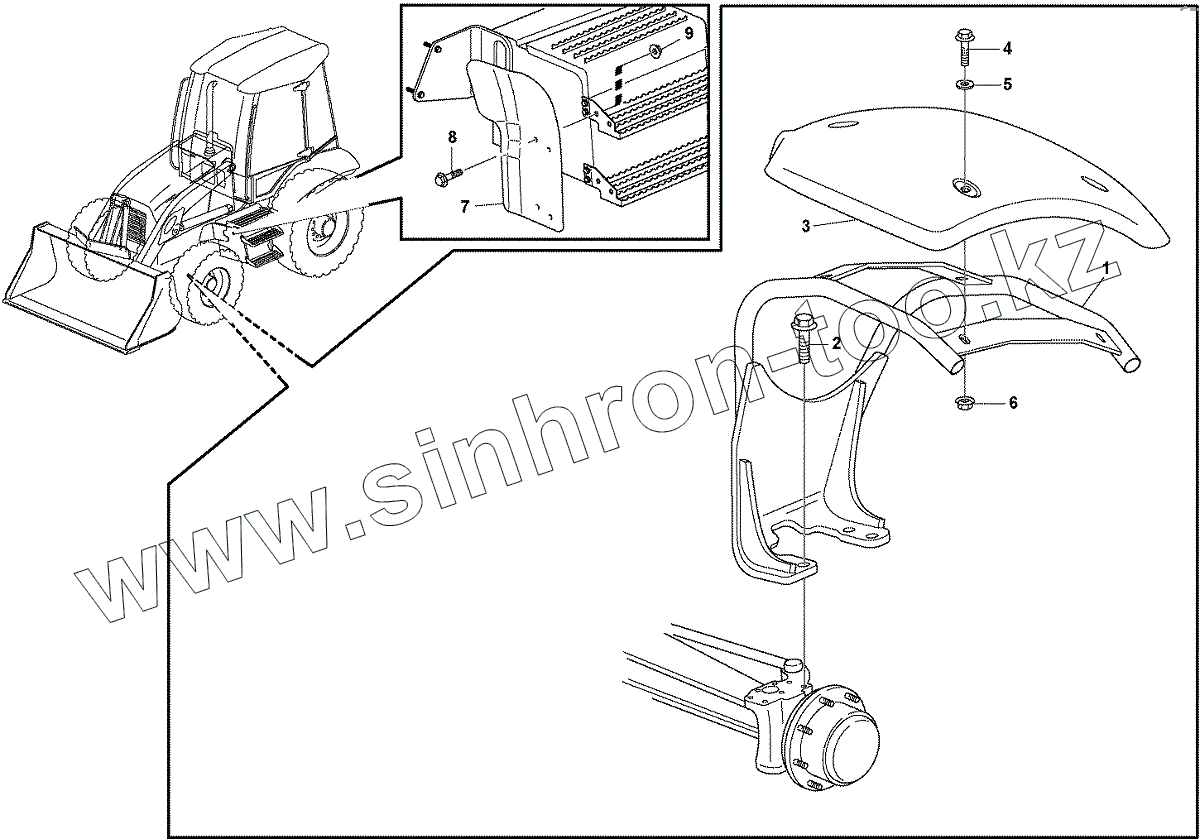 9
8
7
4
5
3
1
2
6
www.sinhron-too.kz