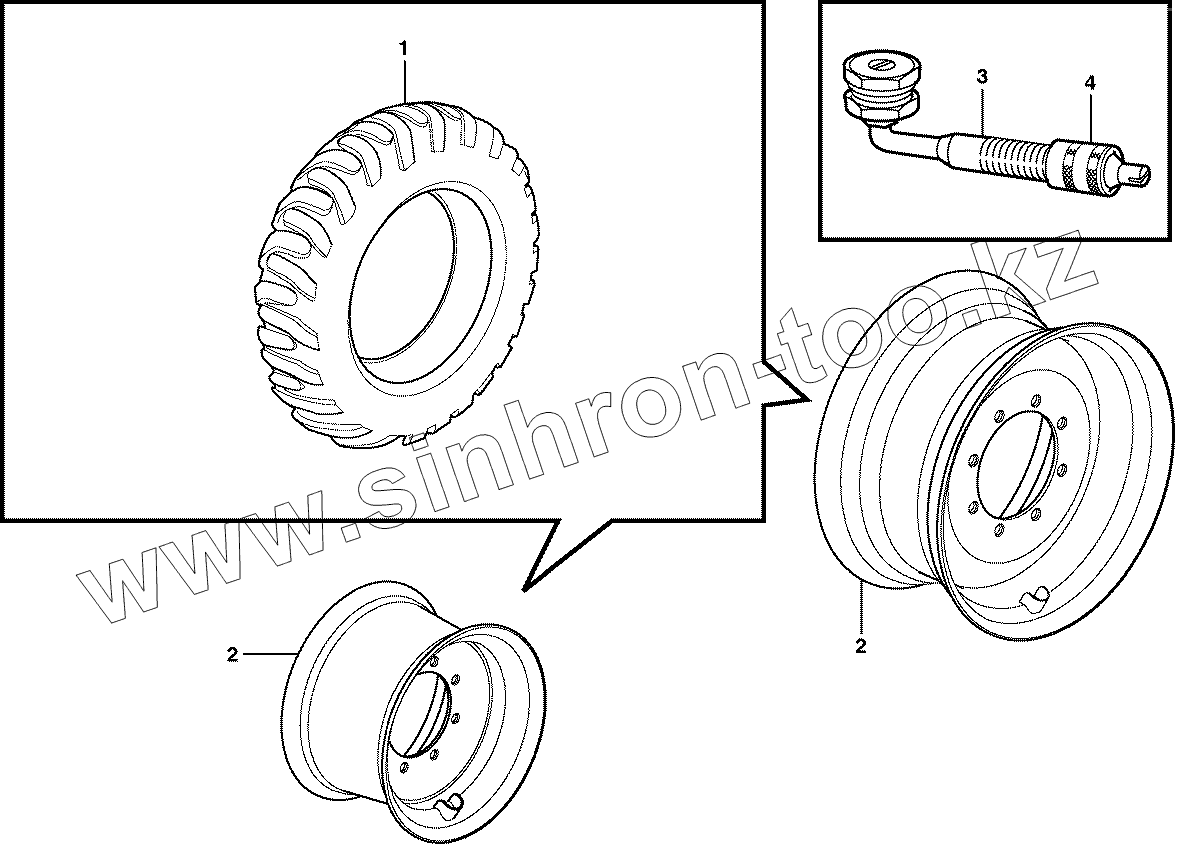 1

3

4

www.sinhron-too.kz

2

2