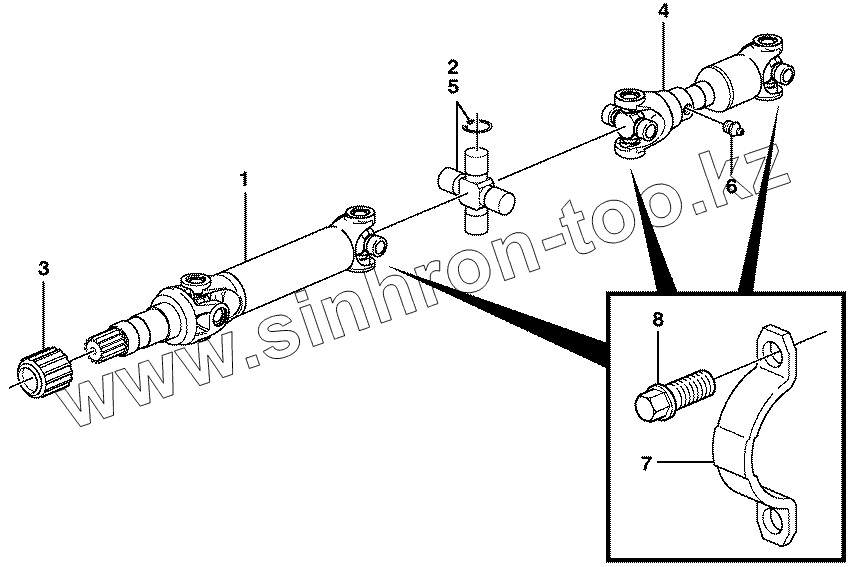 4
2
5
1
6
3
8
7
www.sinhron-too.kz