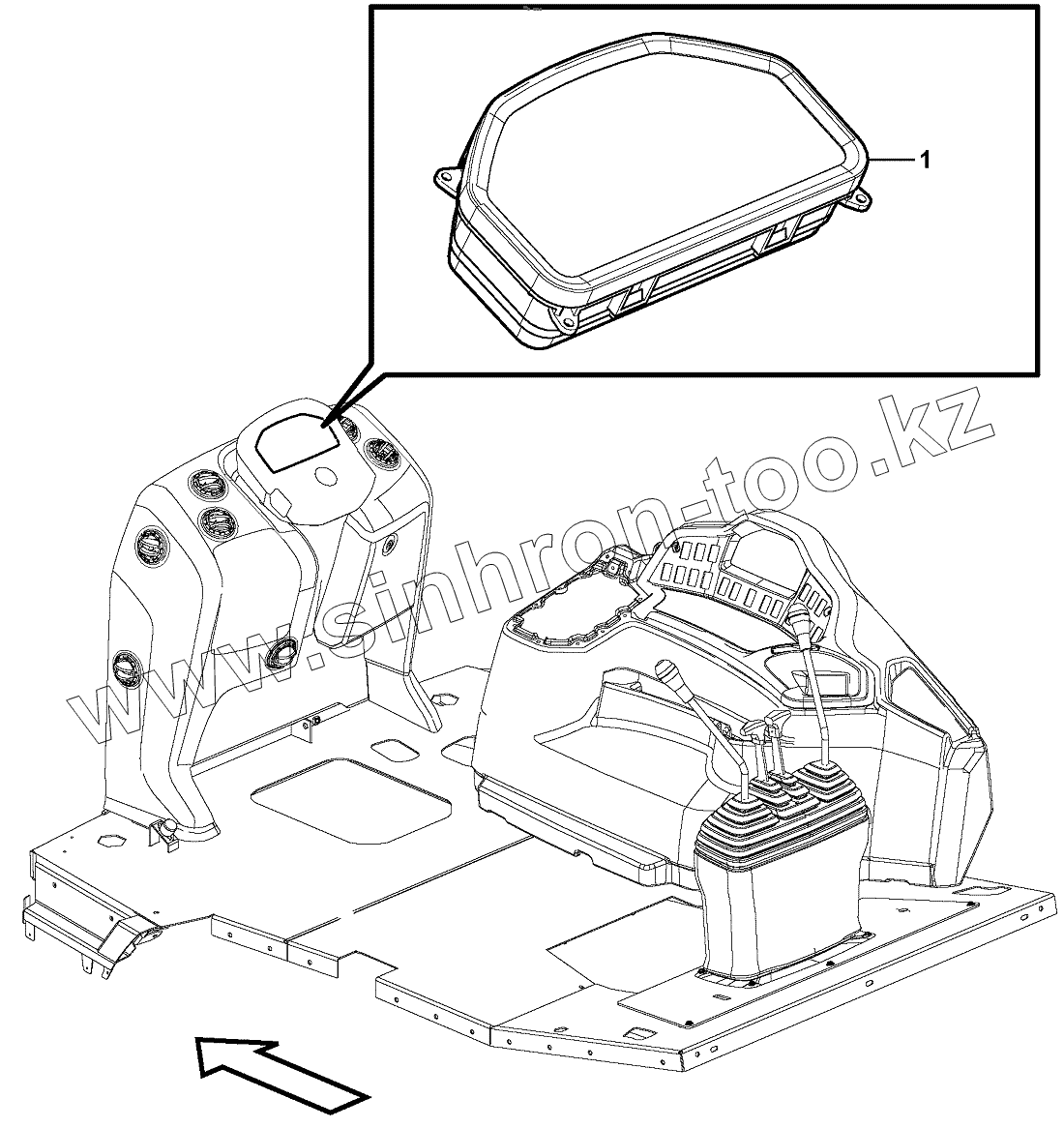 1

www.sinhron-too.kz