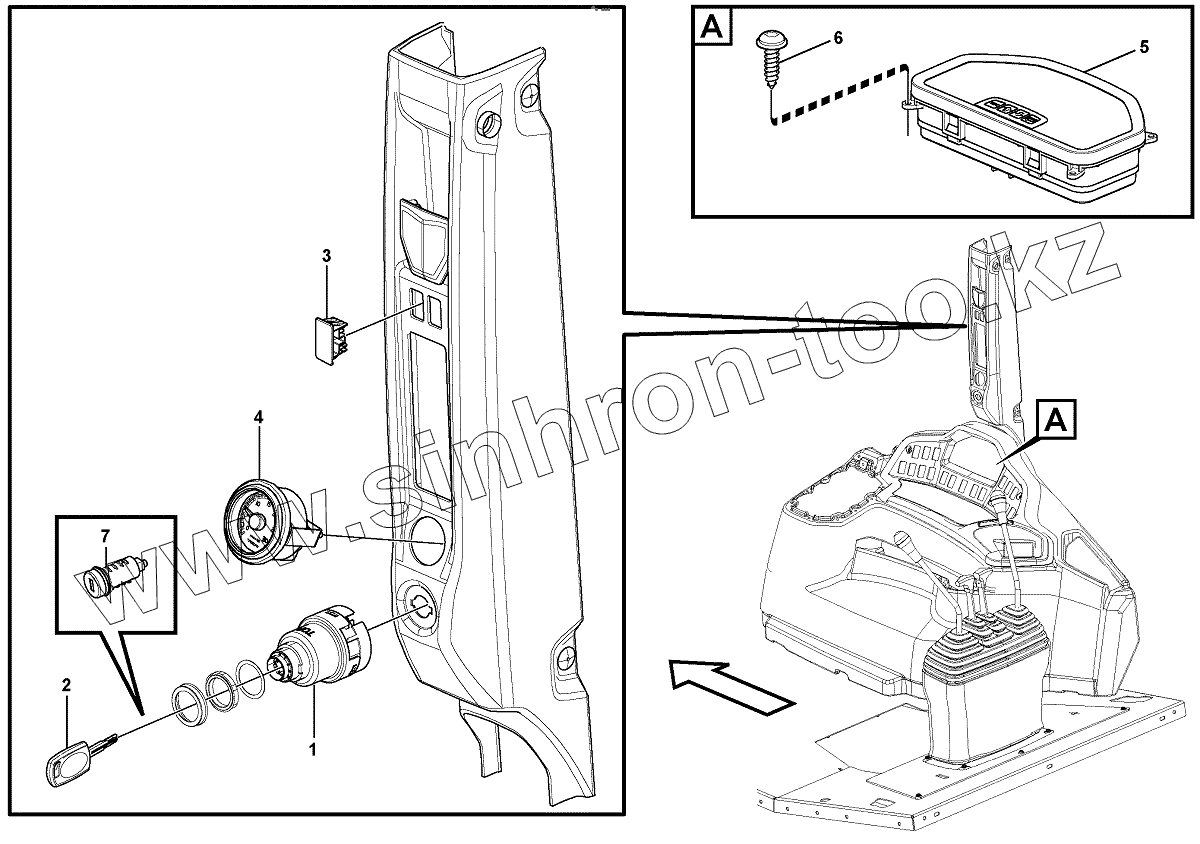 A
6
5
3
4
7
2
1
A
www.sinhron-too.kz