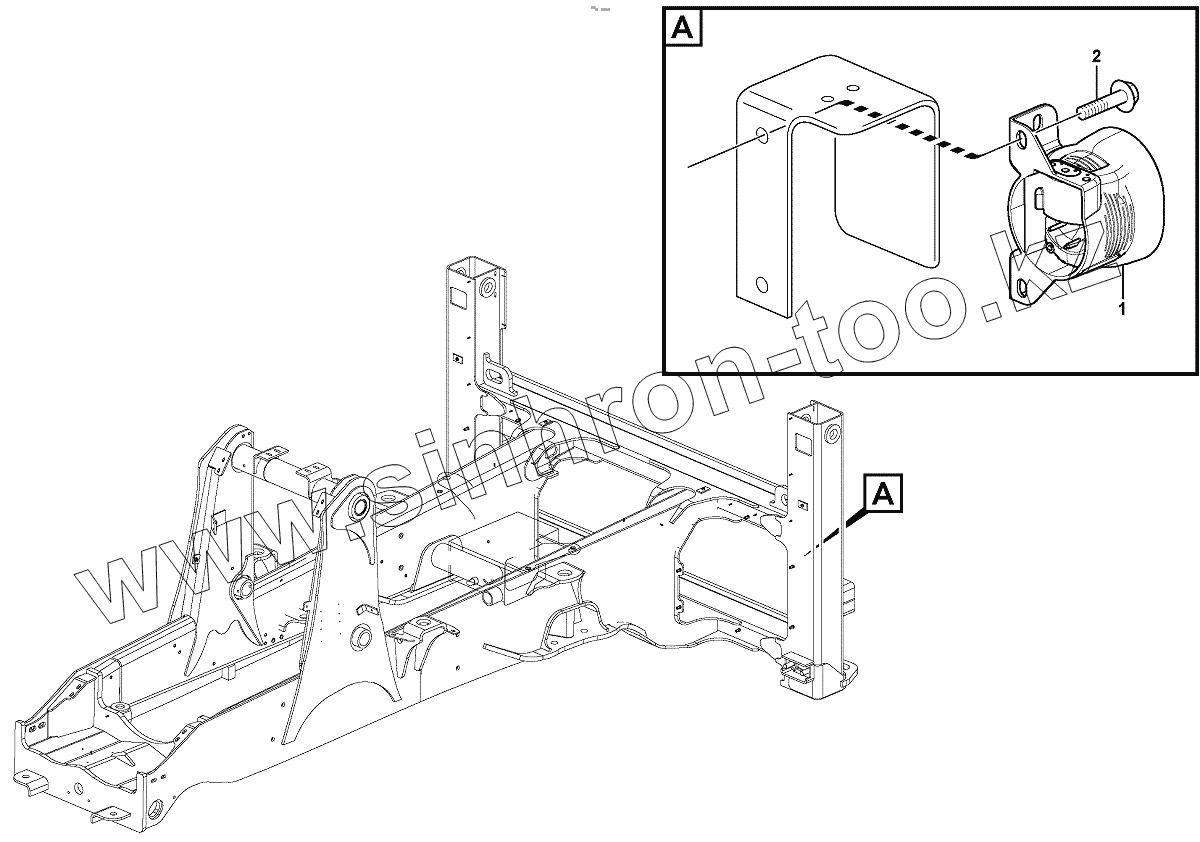 A
2
1
A
www.simron-too.kz