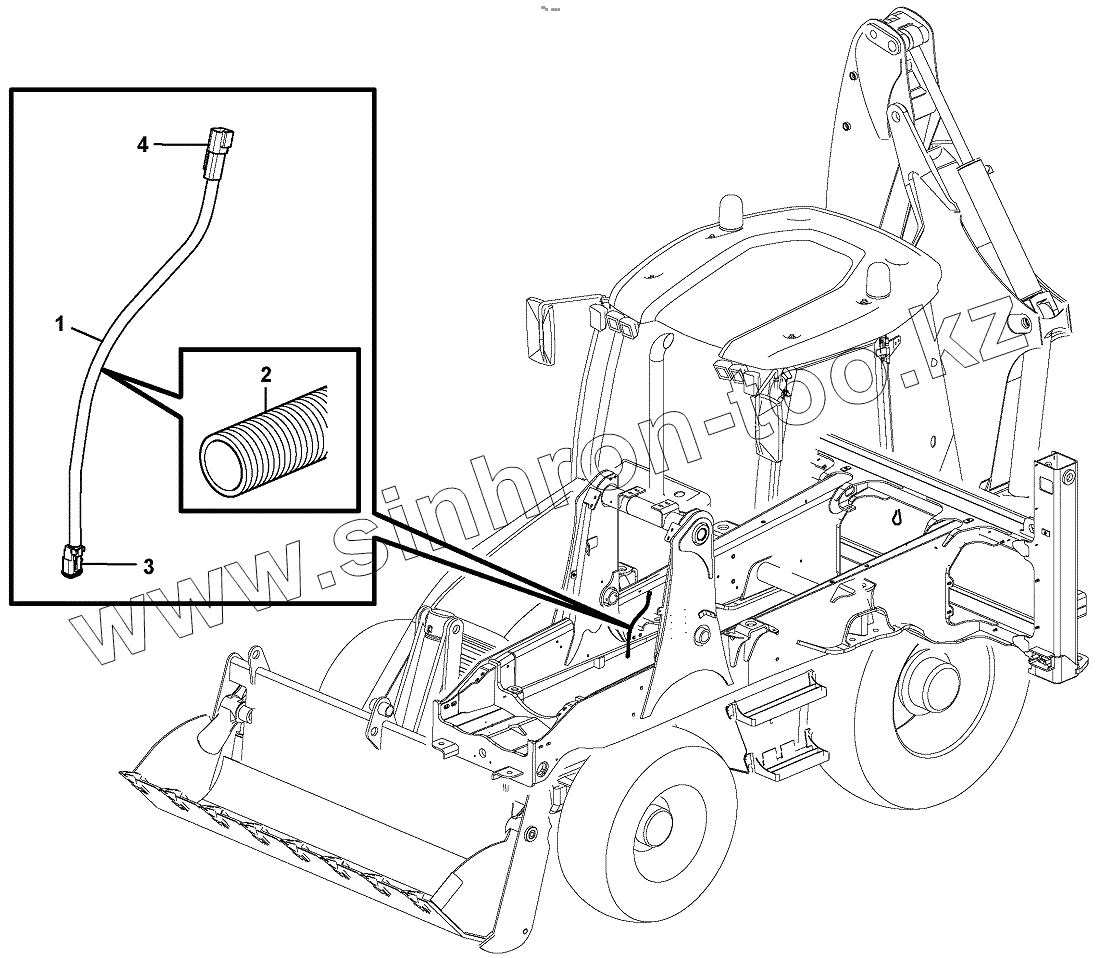 4
1
2
3
www.sinhron-too.kz