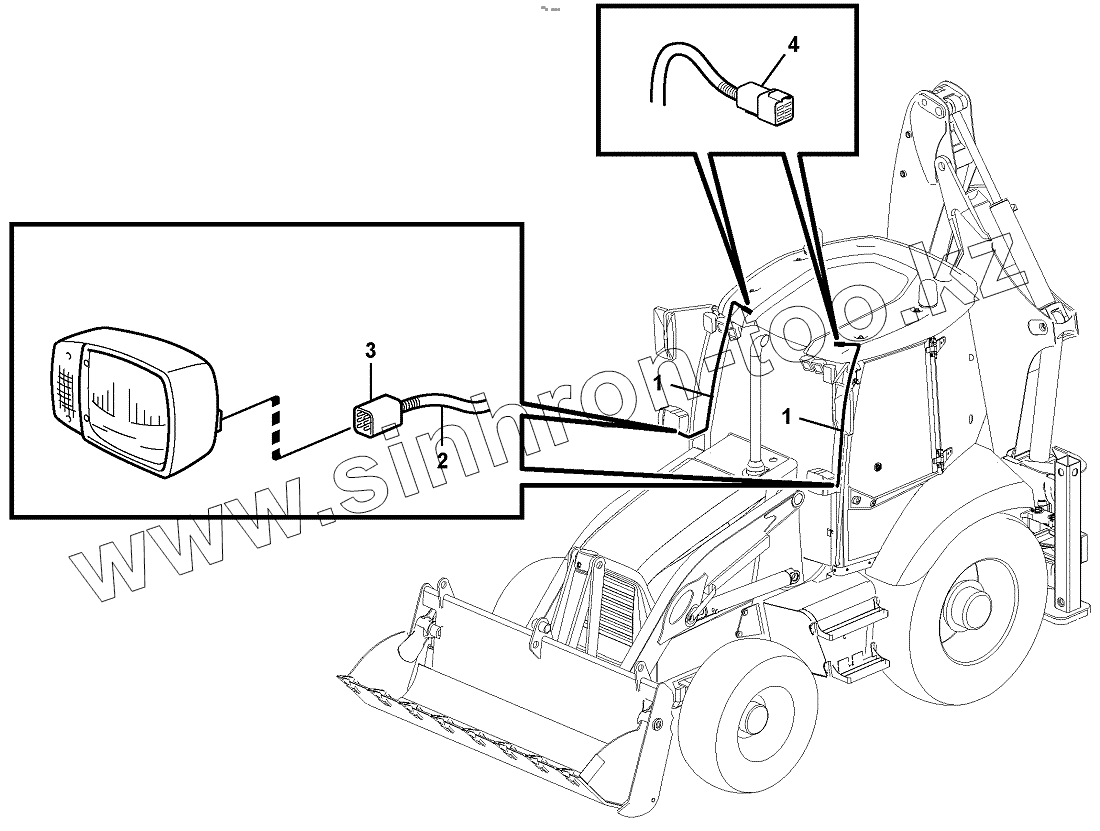 4
3
2
1
1
www.sinhron-too.kz