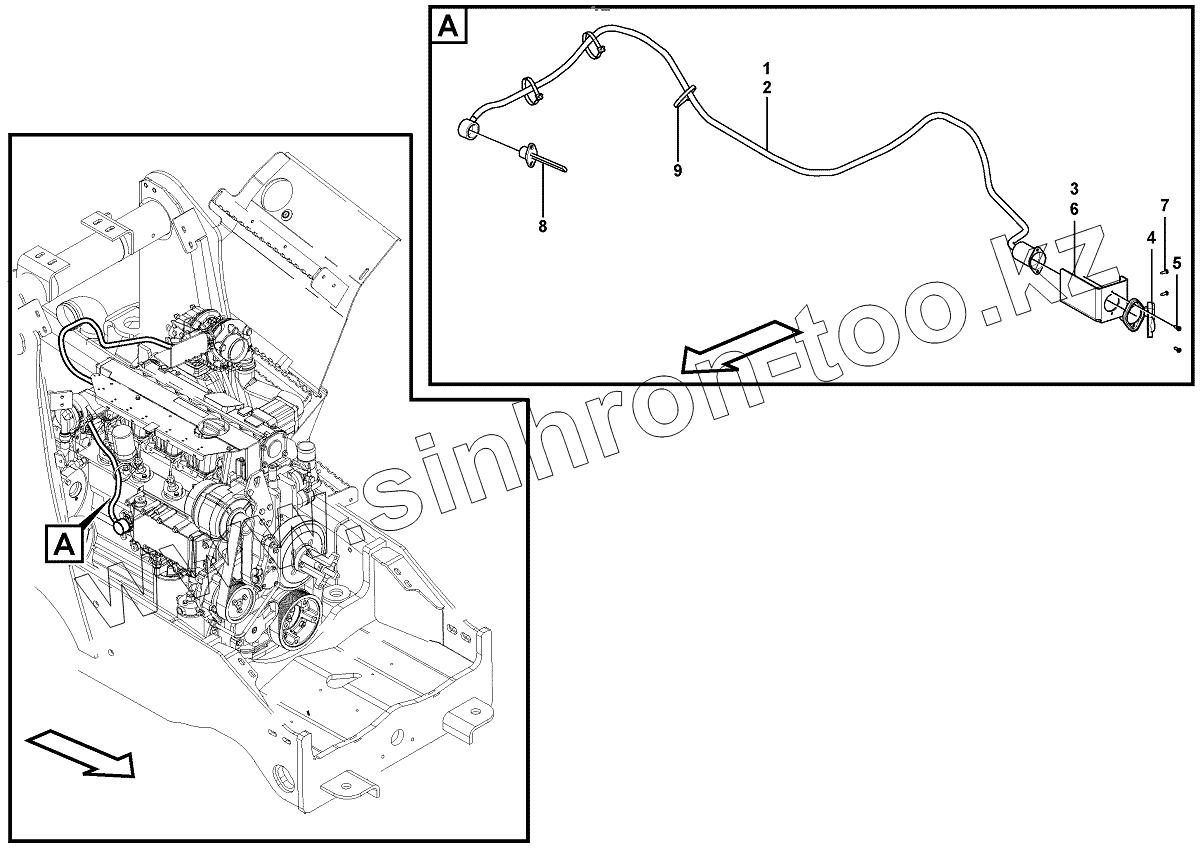 A
1
2
9
8
3
6
7
4
5
A
www.sinhron-too.kz