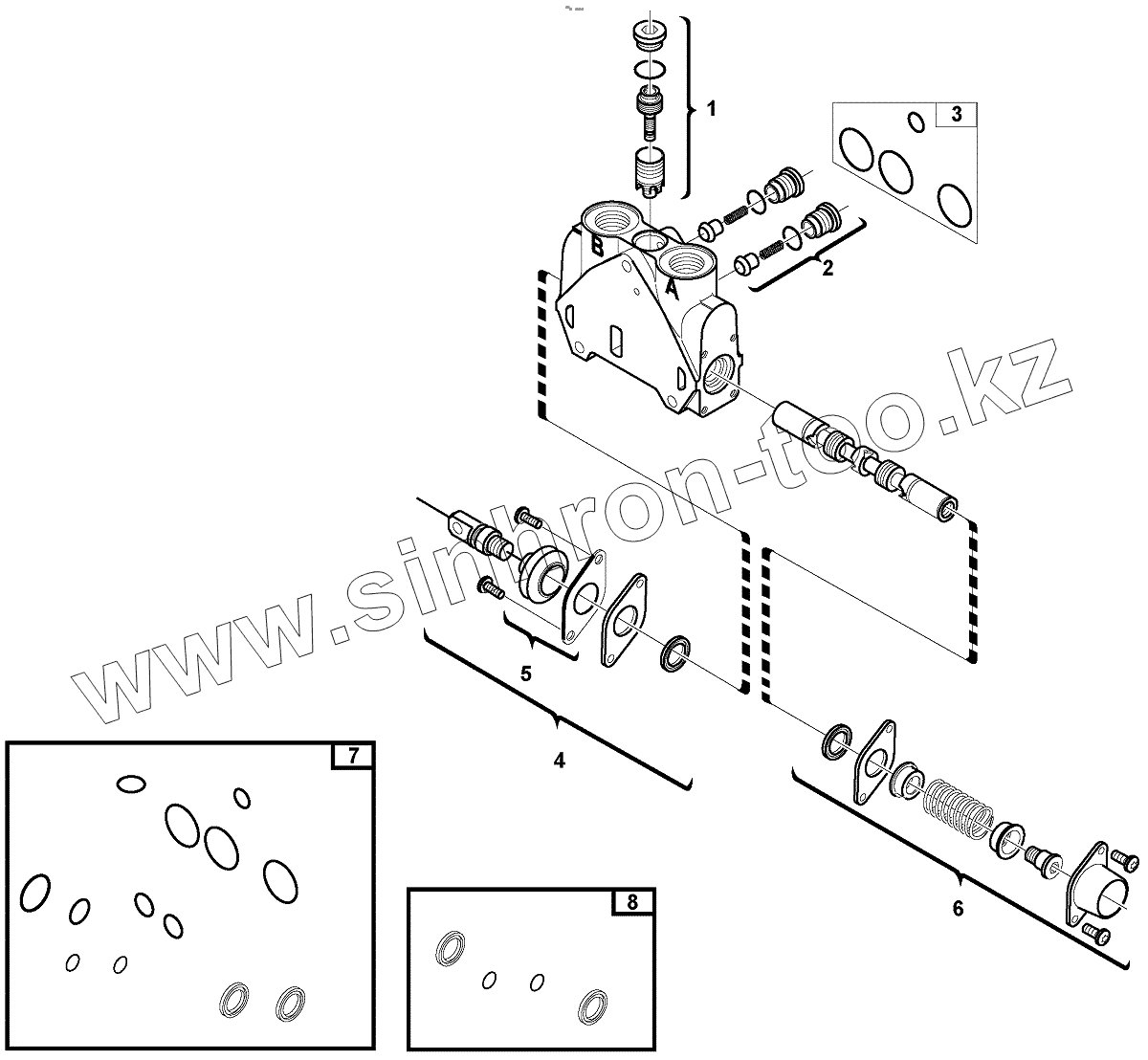 1
3
B
A
2
www.sinhron-too.kz
5
4
6
7
8