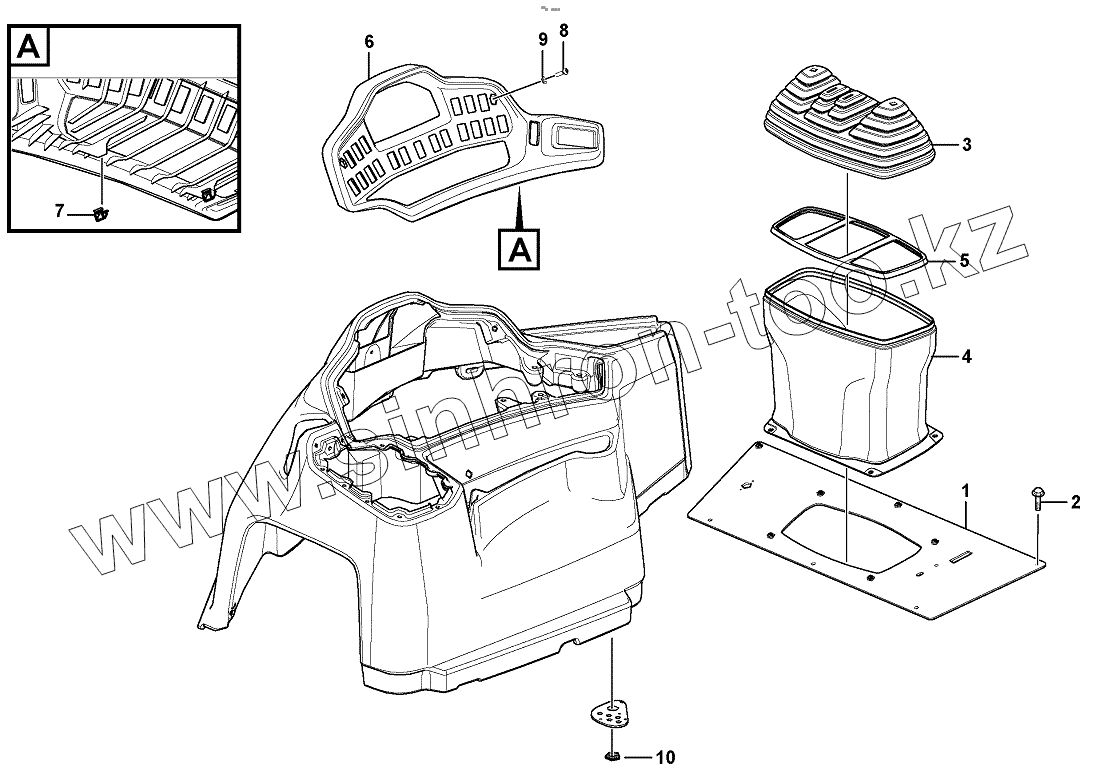 A
7
6
9
8
A
3
5
4
1
2
10
www.sinhron-too.kz