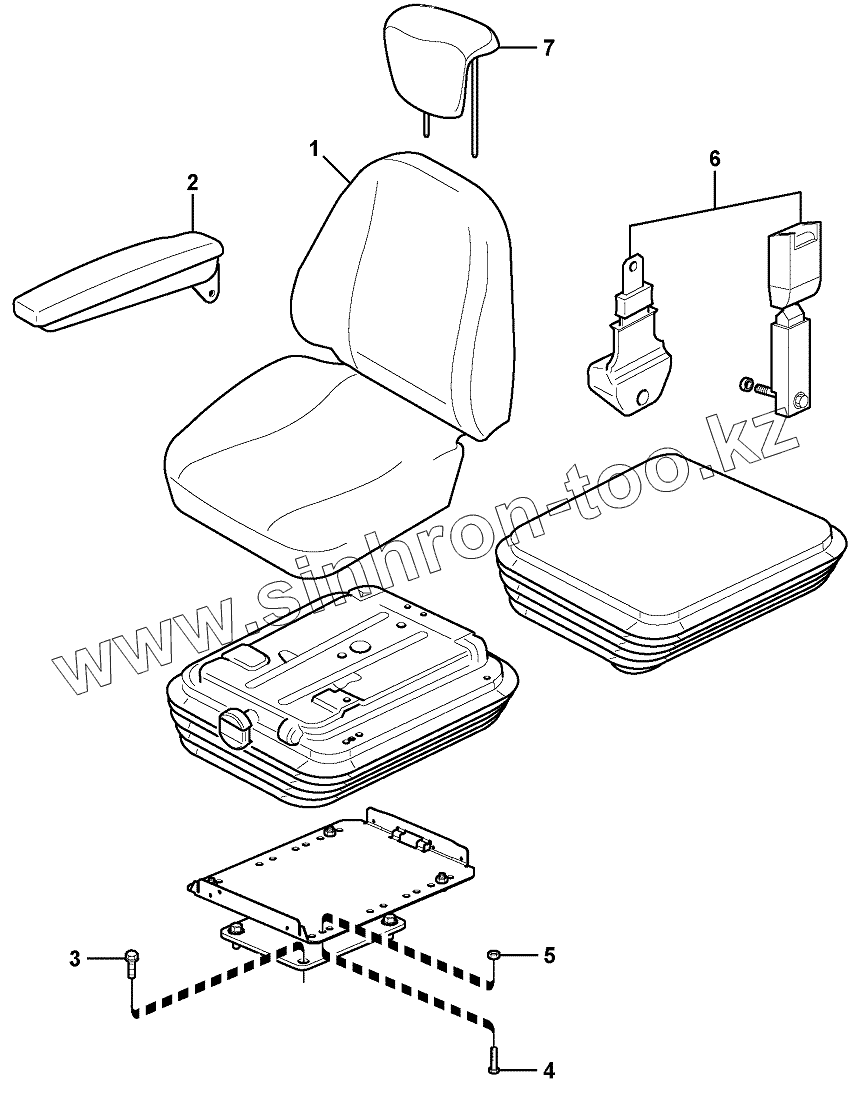 7
1
2
6
www.sinhron-too.kz
3
5
4