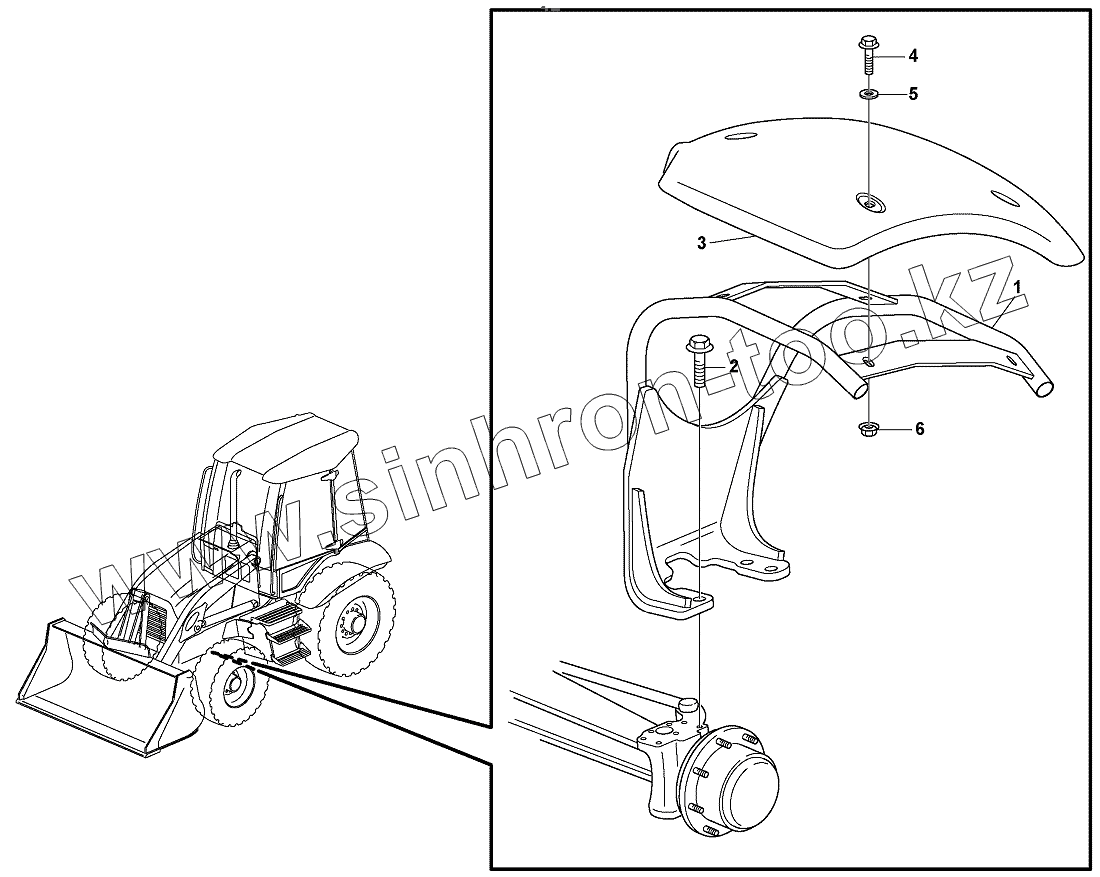 4
5
3
1
2
6
www.sinhron-too.kz