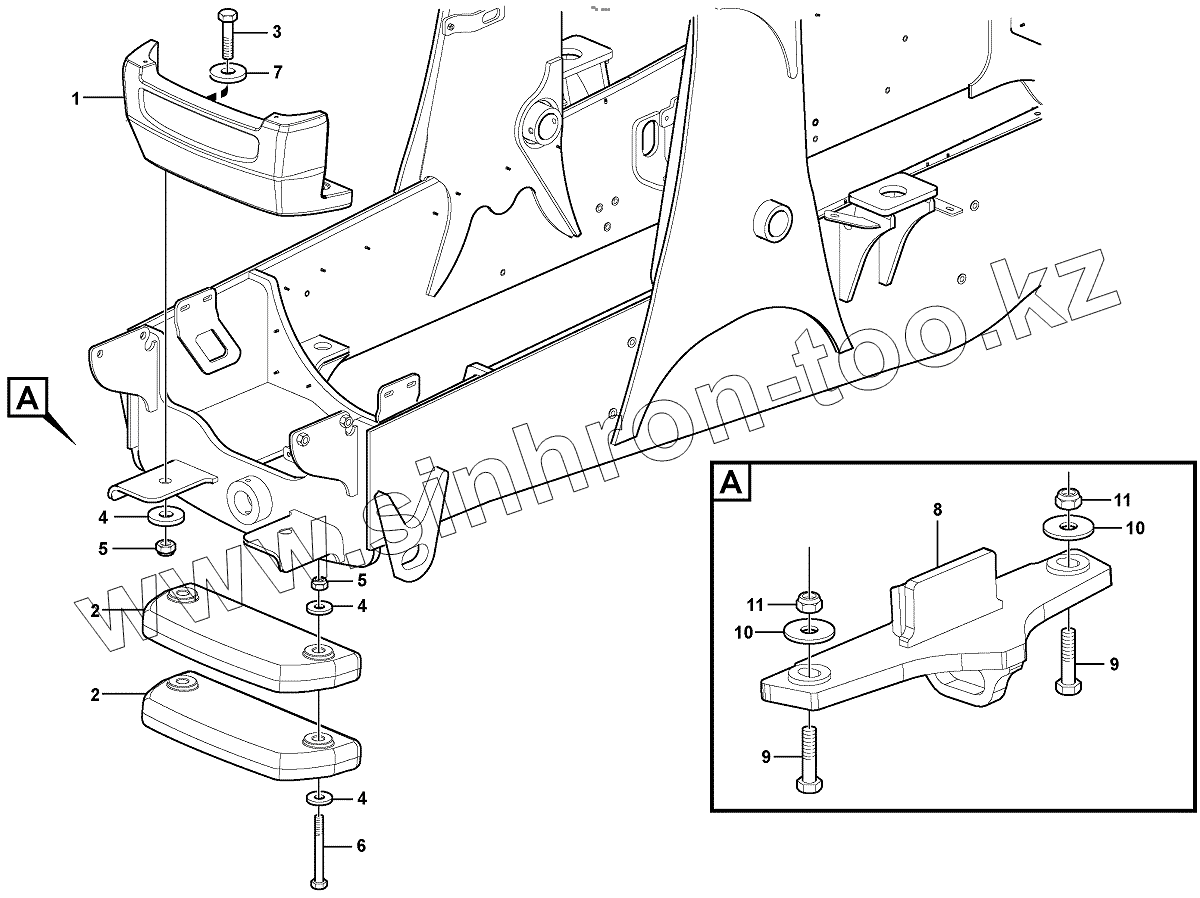 3
7
1
A
4
5
5
4
2
2
4
6
www.sinhron-too.kz
A
8
11
10
11
10
9
9