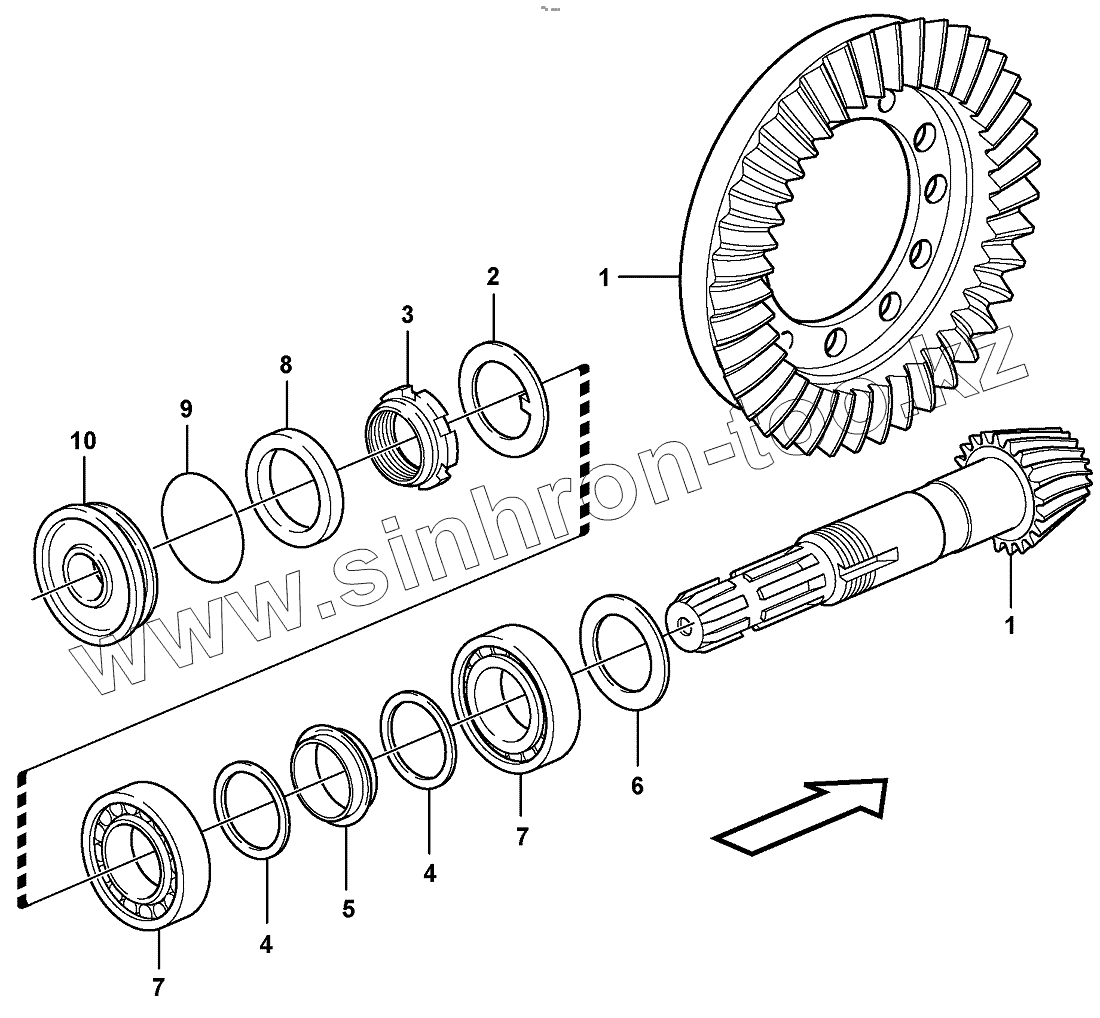 1
2
3
8
9
10
www.sinhron-too.kz
1
6
7
4
5
4
7