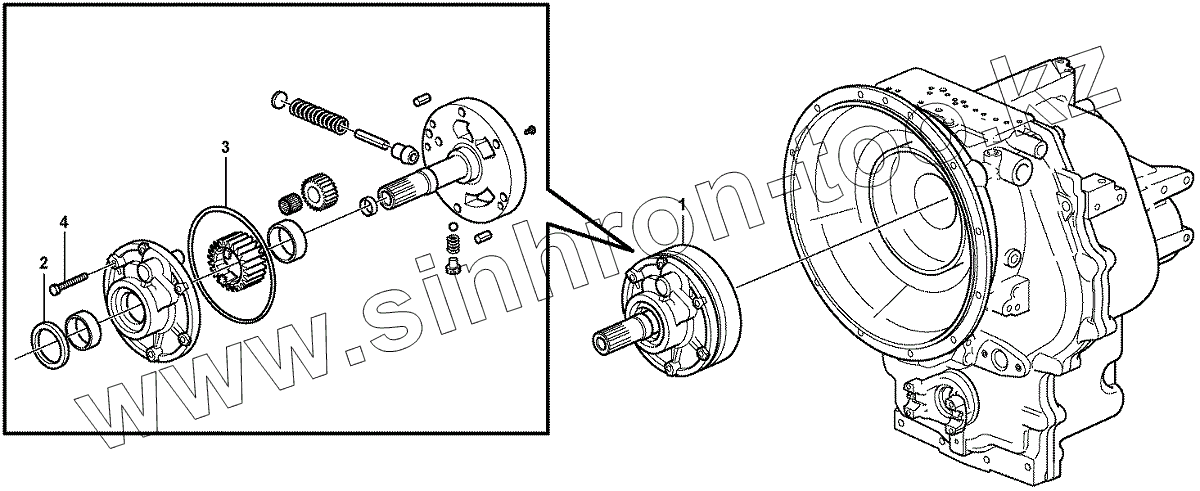 3

4

2

1

www.sinhron-too.kz