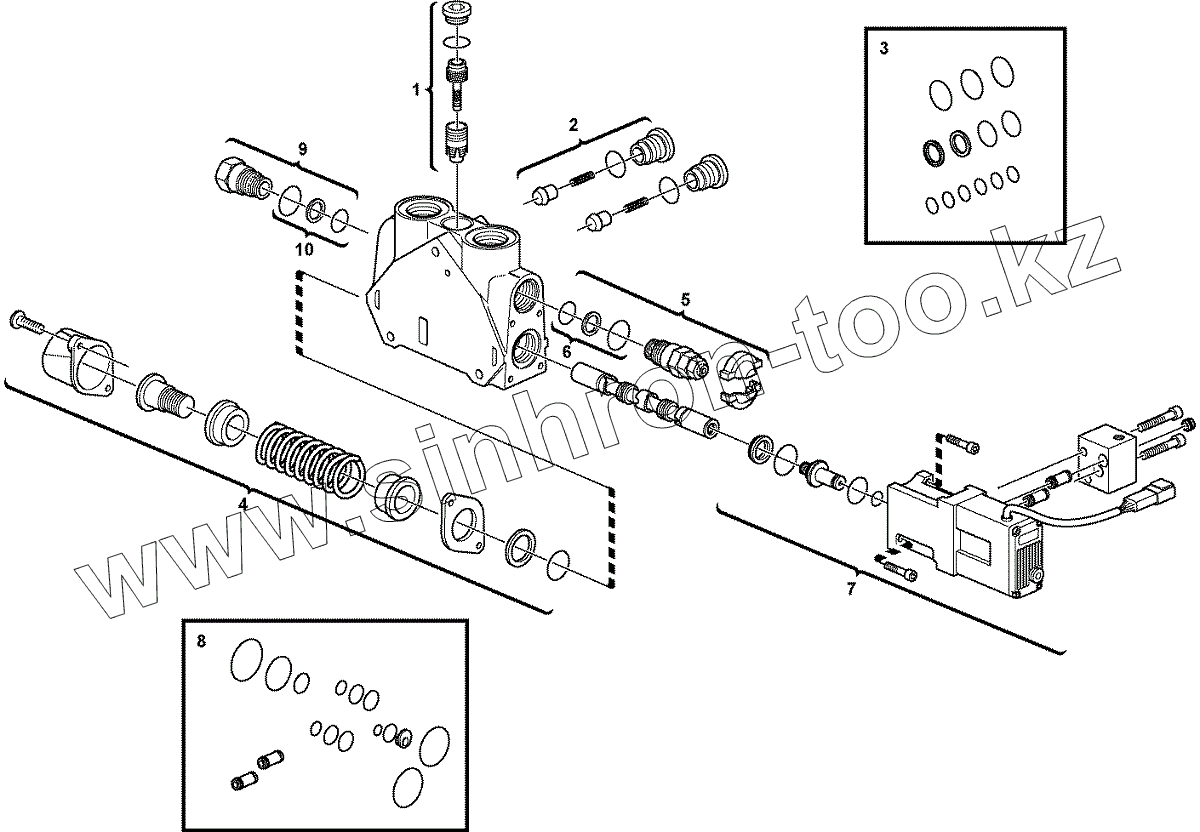 1
2
3
9
10
5
6
4
7
8
www.sinhron-too.kz