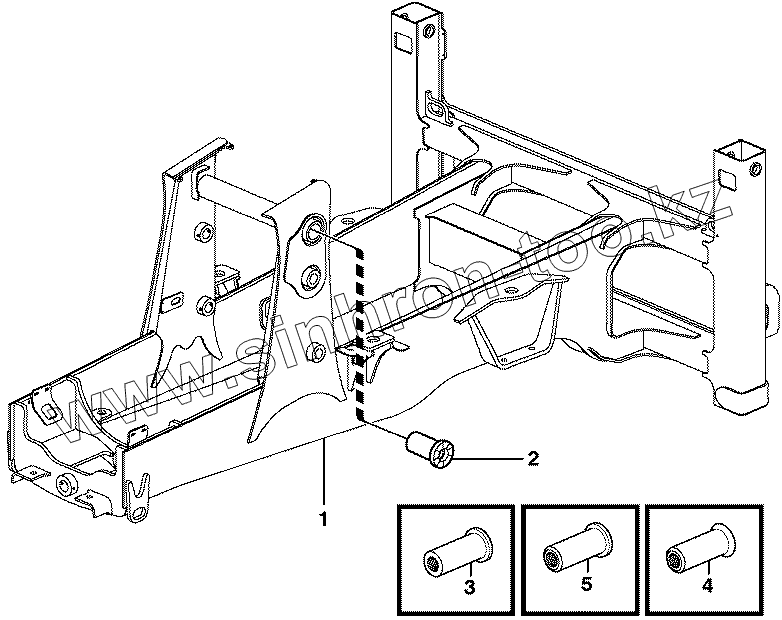 www.sinhron-too.kz
2
1
3
5
4