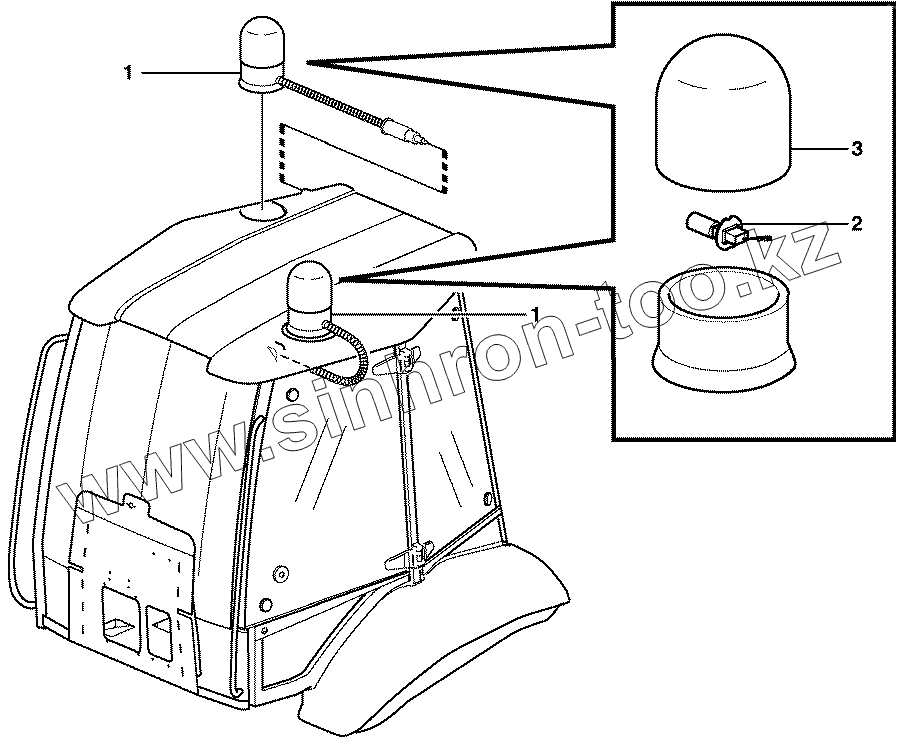 1

3

2

1

www.sinhron-too.kz