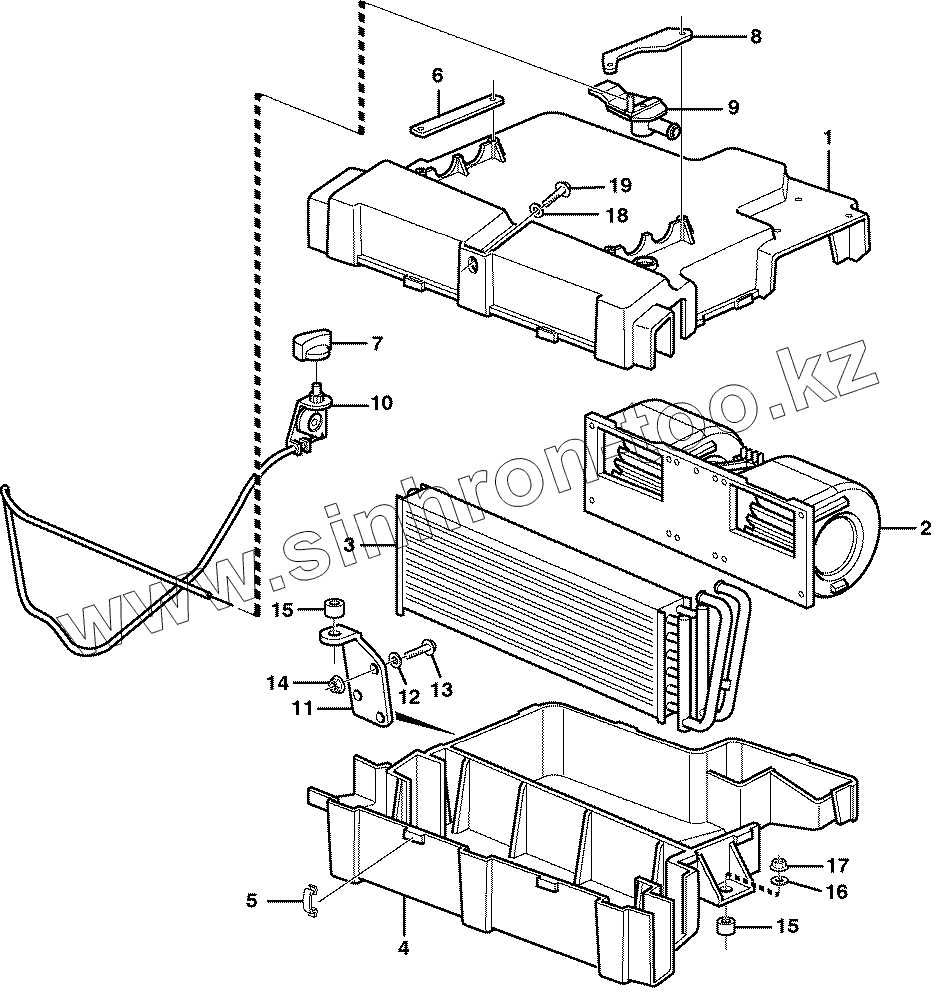 8
6
9
1
19
18
7
10
www.sinhron-too.kz
3
2
15
14
12
13
11
17
16
5
4
15