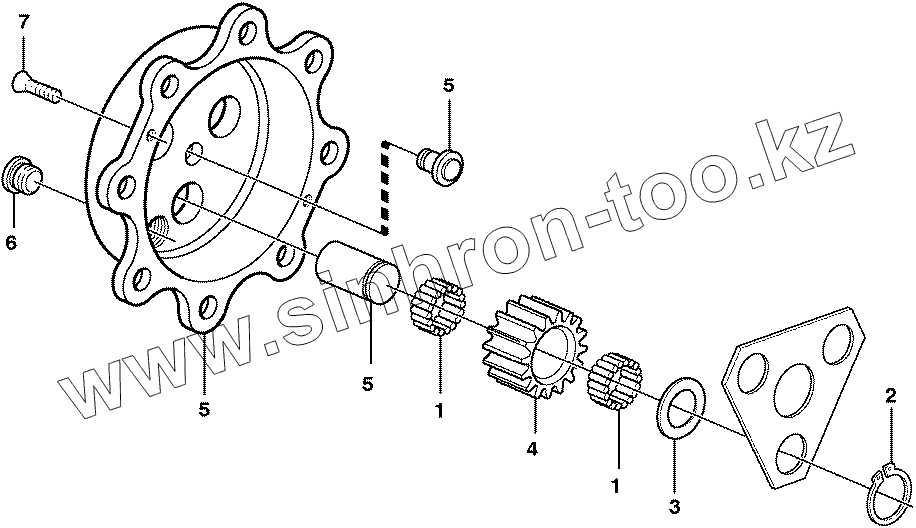 7

5

6

www.sinhron-too.kz

5

5

1

4

1

3

2