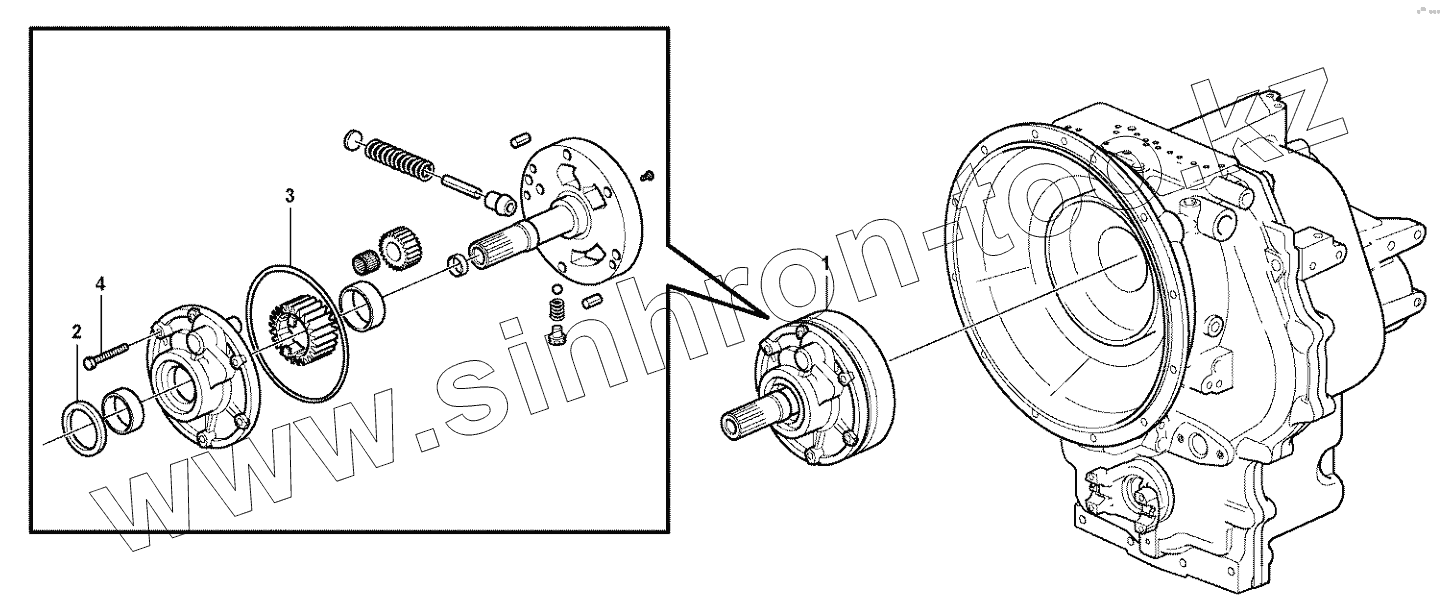 3
4
2
1
www.sinhron-too.kz