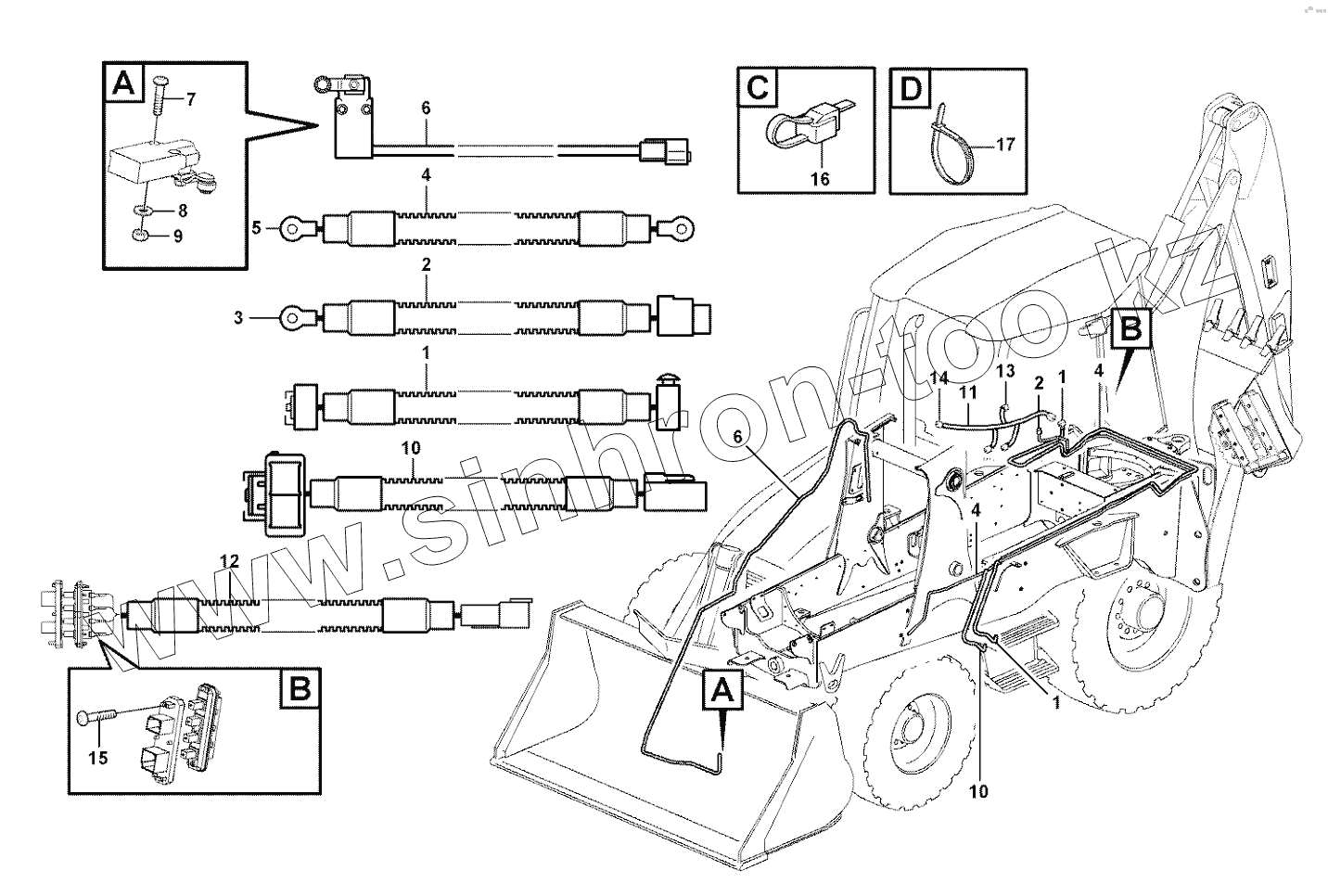 A
7
8
9
6
4
5
2
3
1
10
12
B
15
C
16
D
17
www.sinhron-too.kz
B
14
11
13
2
1
4
6
4
A
1
10