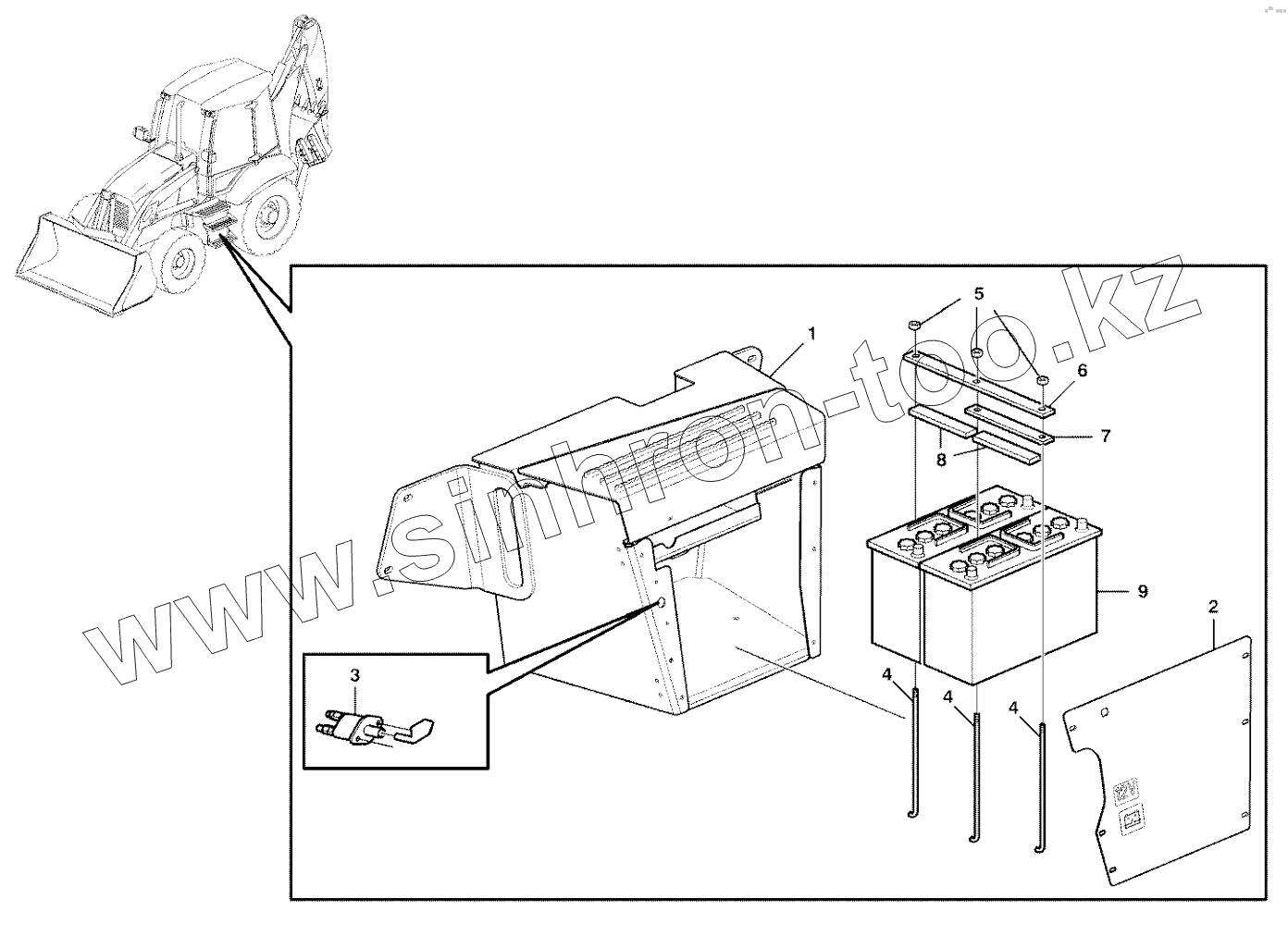 www.sinhron-too.kz

1
5
6
7
8
9
2
3
4
4
4
12V