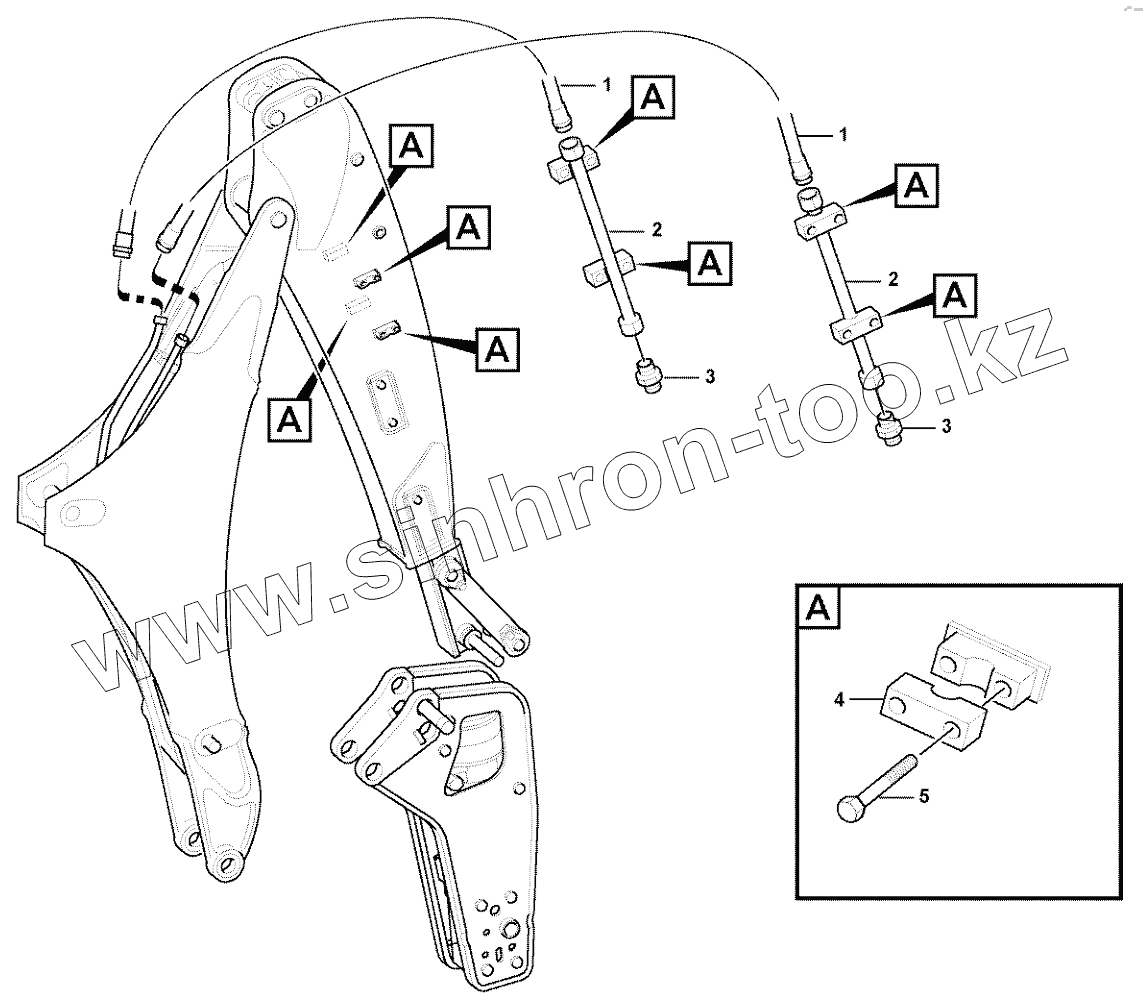 1
A
1
A
A
A
2
A
2
A
A
A
3
3
www.sinhron-too.kz
A
4
5