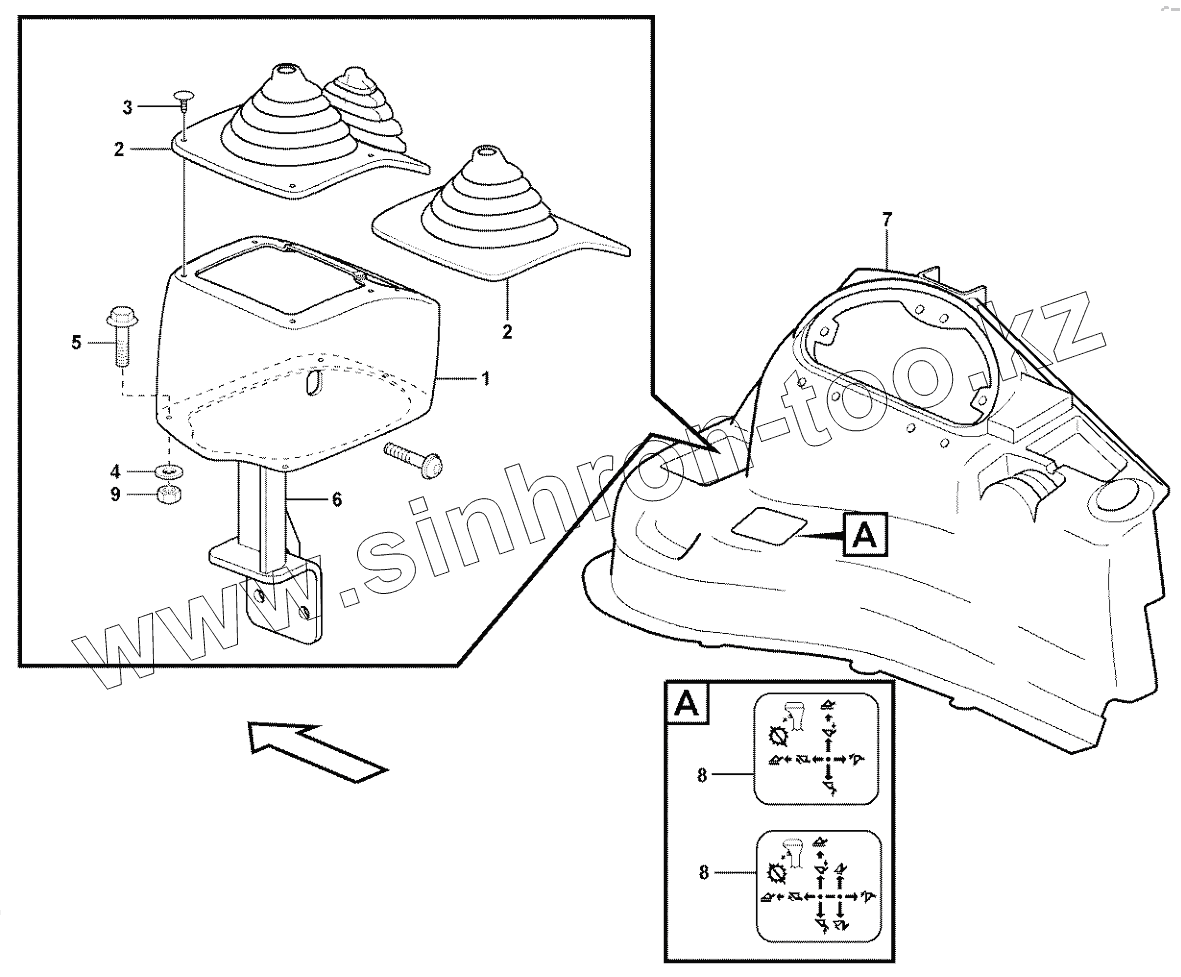 3
2
2
5
1
4
9
6
7
A
www.sinhron-too.kz
A
8
8