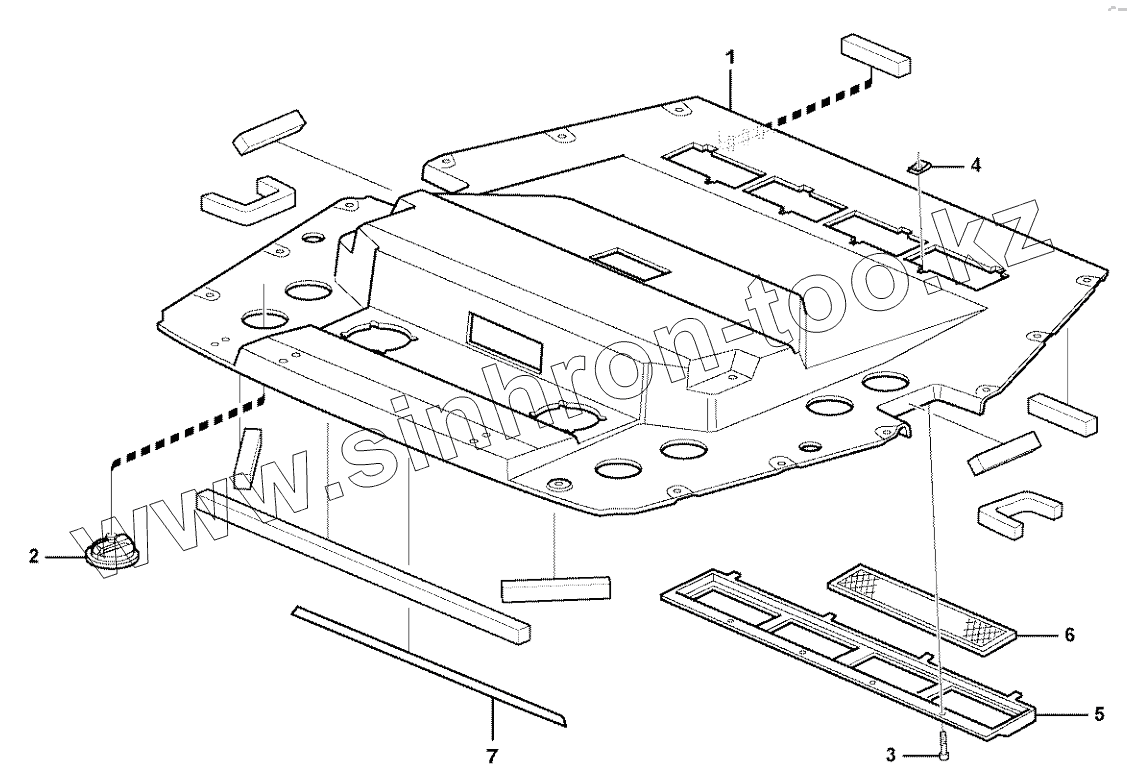 1
4
www.sinhron-too.kz
2
6
5
3
7