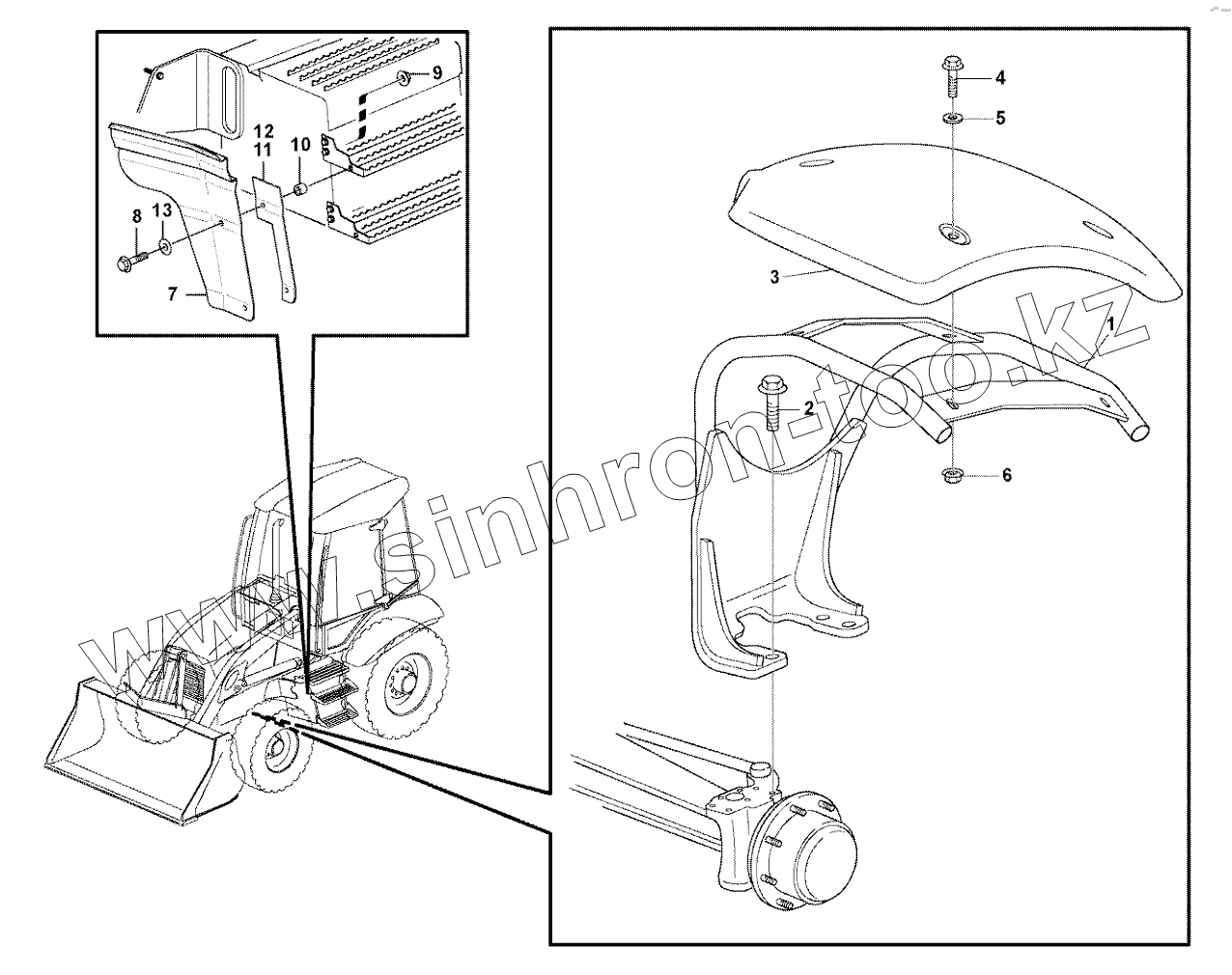 9
12
11
10
8
13
7
4
5
3
1
2
6
www.sinhron-too.kz