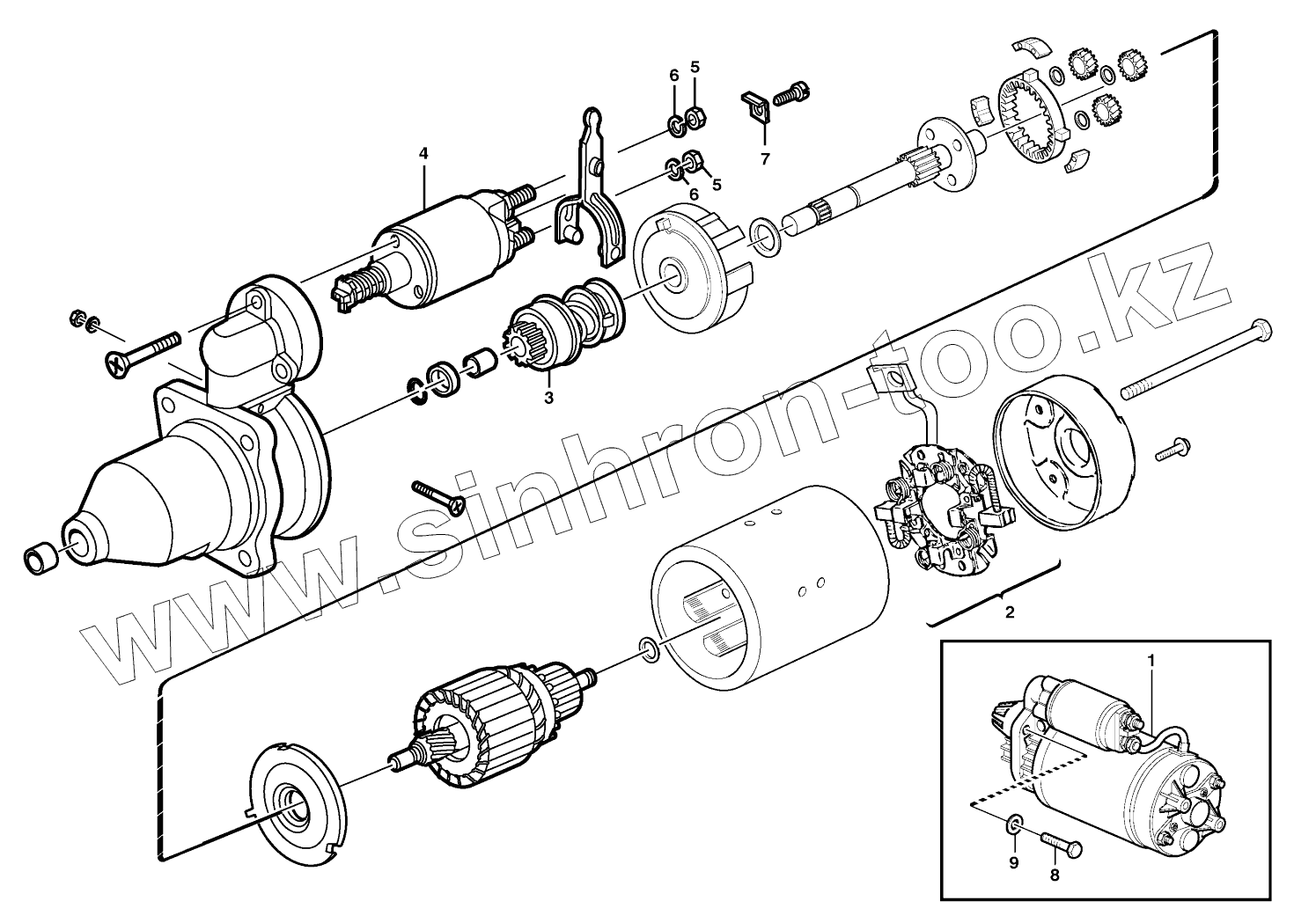 6
5
7
4
6
5
3
www.sinhron-too.kz
2
1
9
8