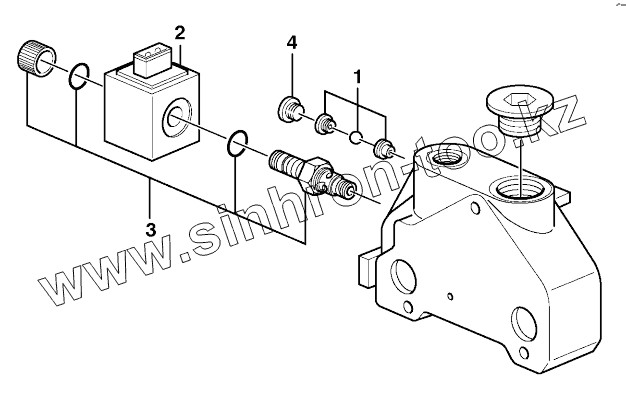 2
4
1
3
www.sinhron-too.kz