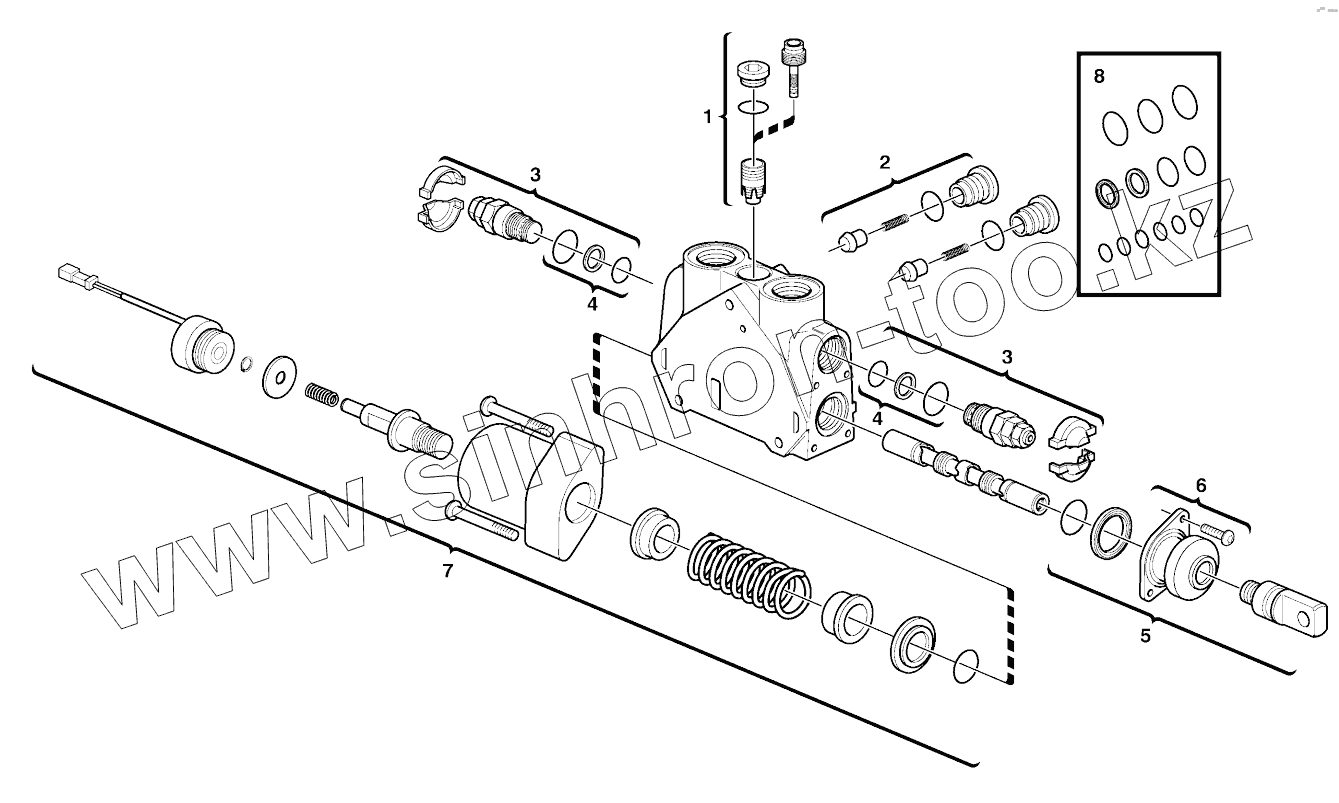 1

2

3

4

8

3

4

6

7

5

www.sinhron-too.kz