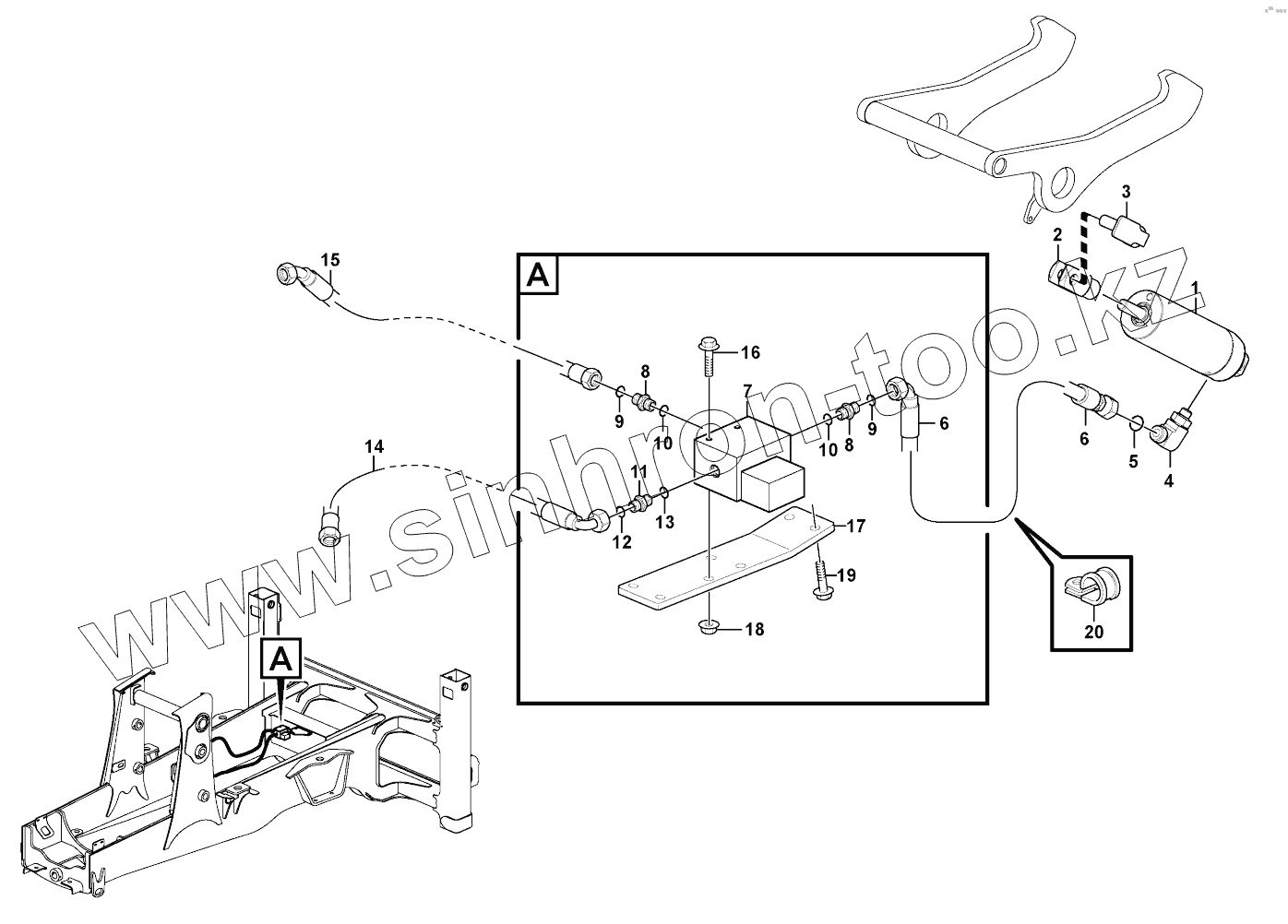 3
2
1
15
A
16
8
7
9
10
10
8
9
6
6
5
4
14
11
12
13
17
19
18
20
A
www.sinhron-too.kz