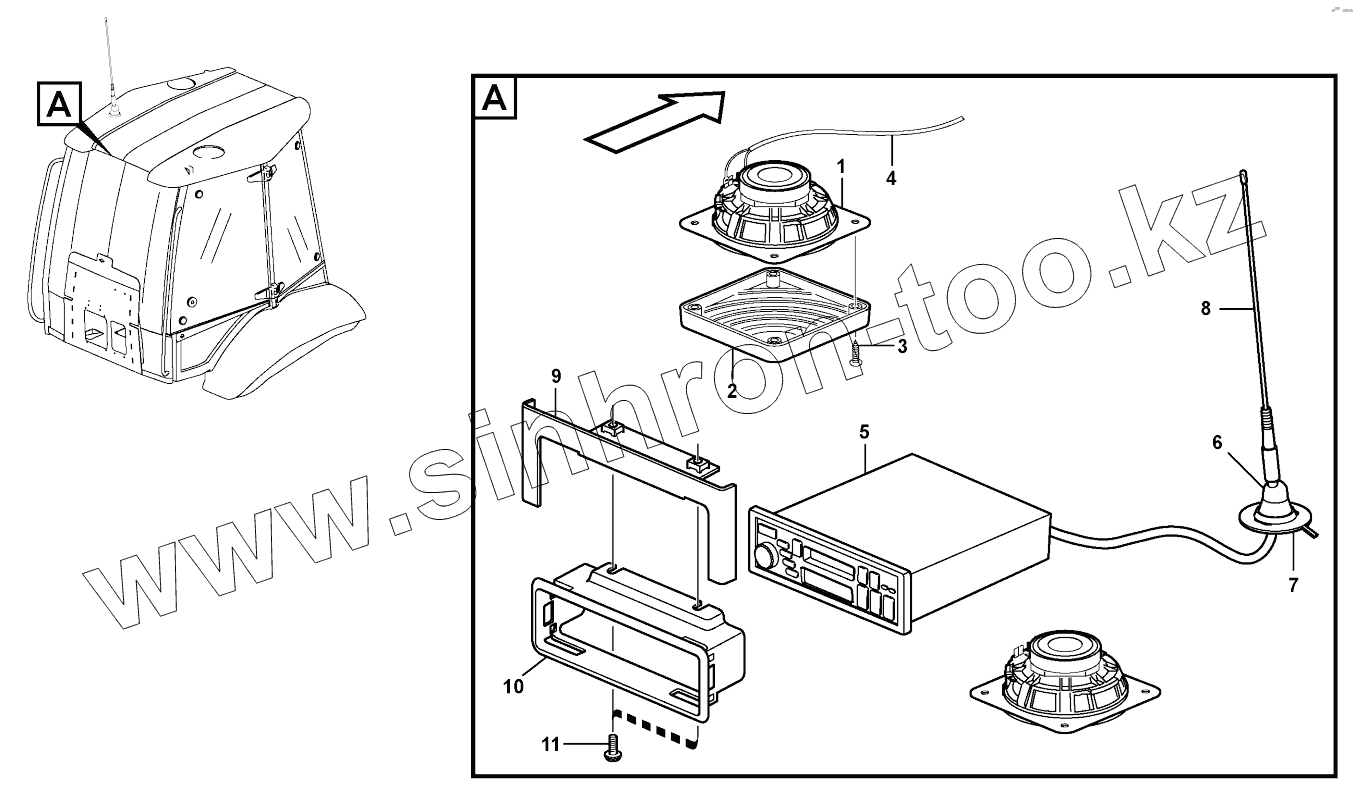 A

A

1

4

2

3

8

9

5

6

7

10

11

www.sinhron-too.kz