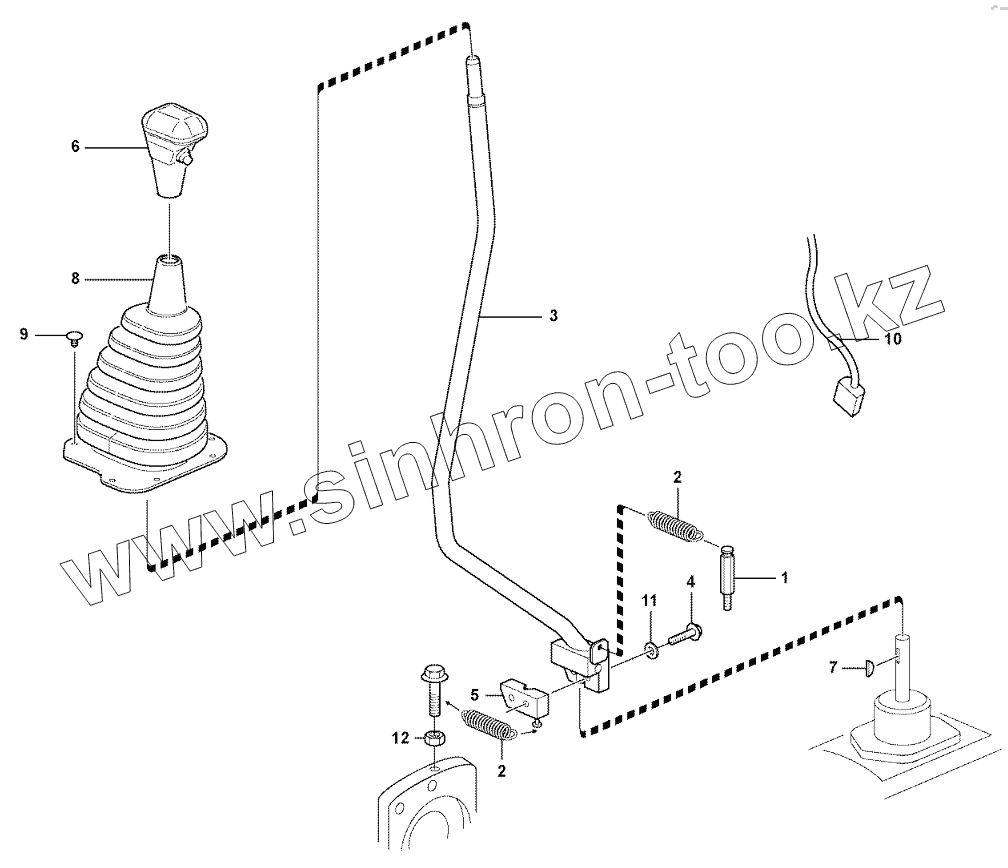 6
8
9
3
10
www.sinhron-too.kz
2
1
11
4
7
5
12
2