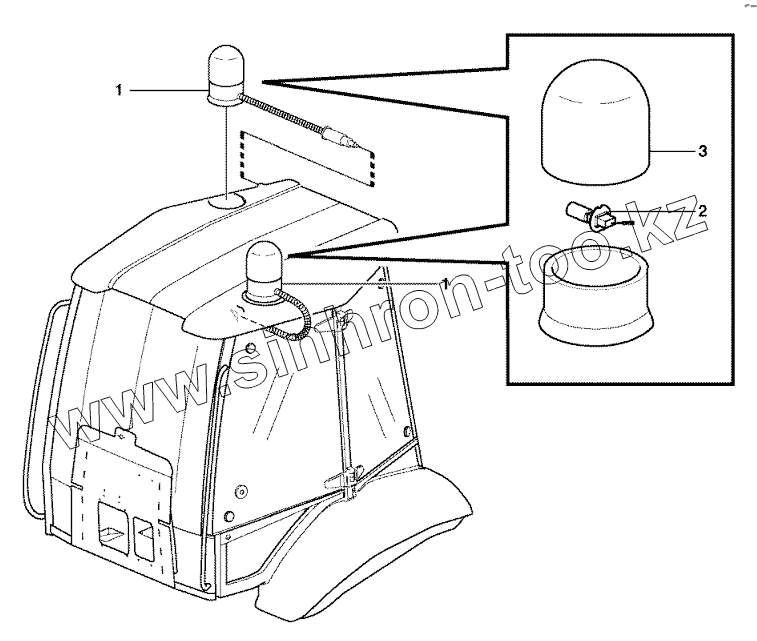 1
3
2
1
www.sinhron-too.kz