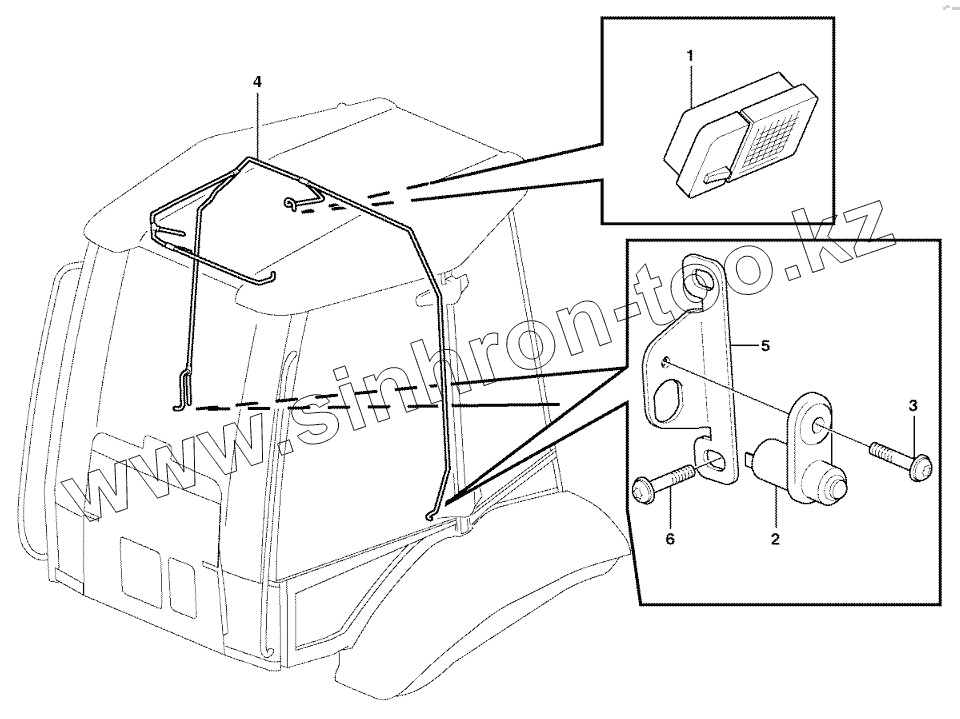 4

1

5

3

6

2

www.sinhron-too.kz