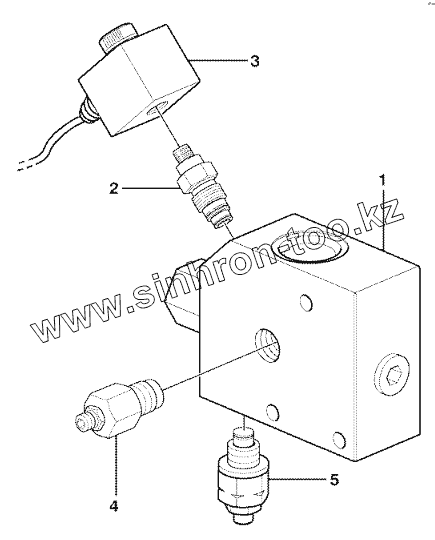 3
2
1
www.sinhron-too.kz
4
5