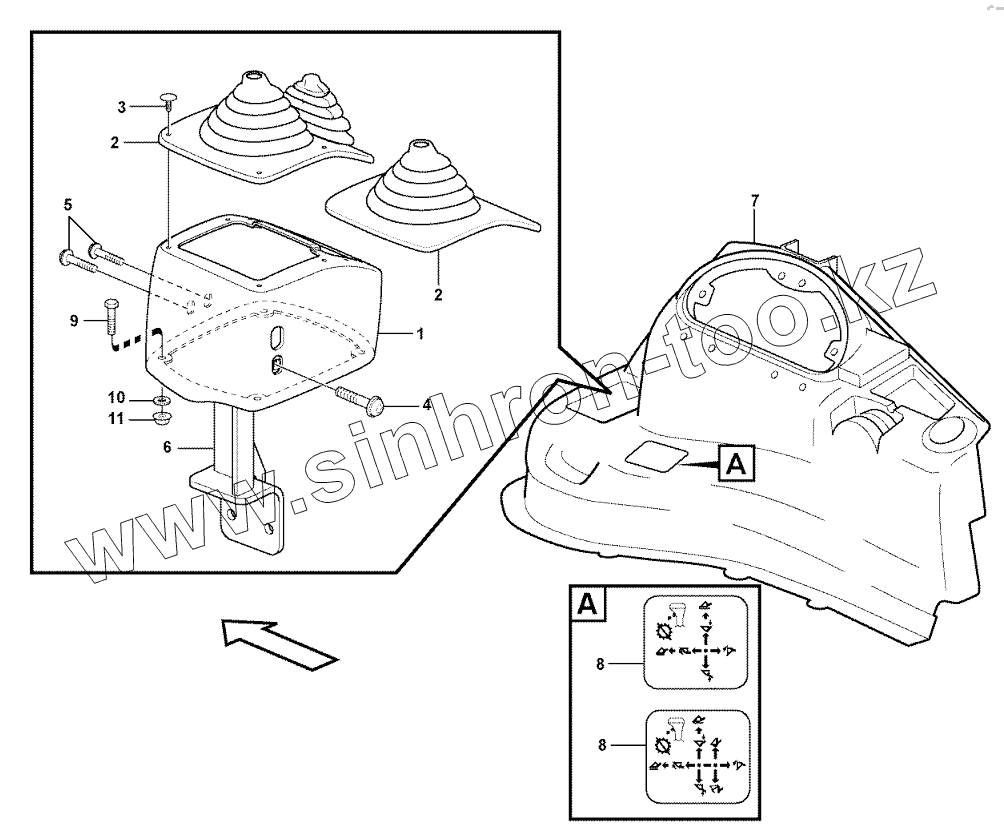 3
2
5
9
10
11
6
1
4
2
7
A
www.sinhron-too.kz
A
8
8